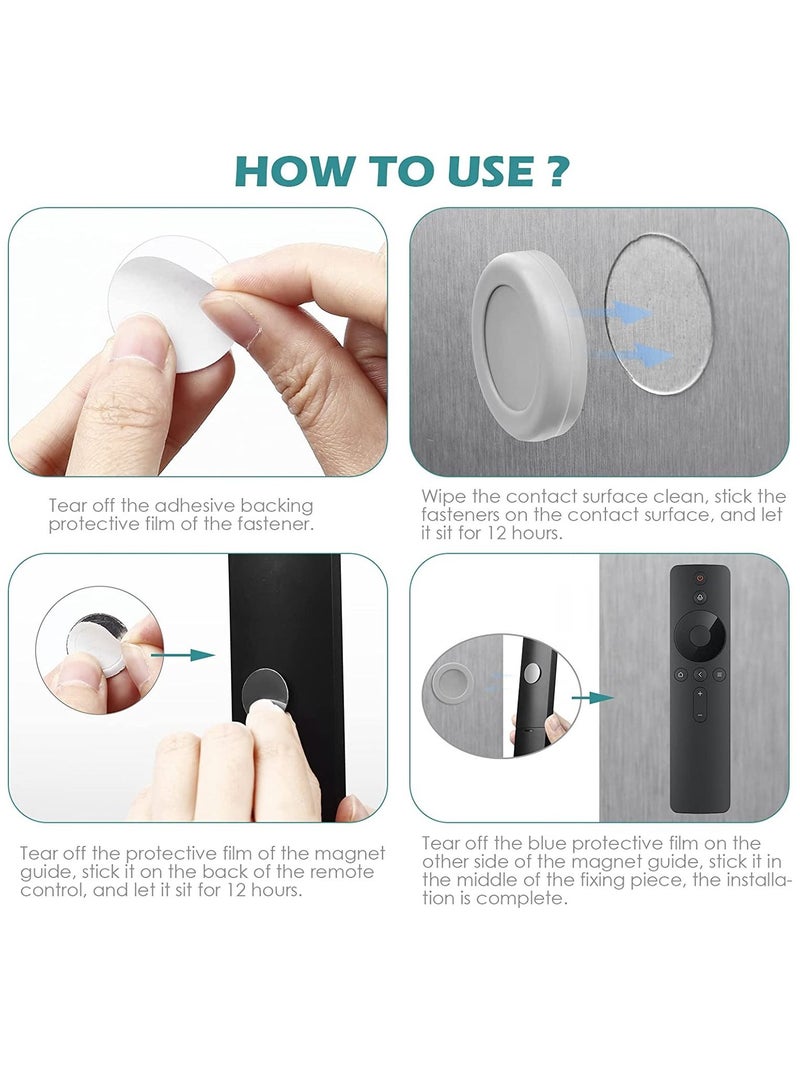 HOW TO USE ?

Tear off the adhesive backing protective film of the fastener.

Wipe the contact surface clean, stick the fasteners on the contact surface, and let it sit for 12 hours.

Tear off the protective film of the magnet guide, stick it on the back of the remote control, and let it sit for 12 hours.

Tear off the blue protective film on the other side of the magnet guide, stick it in the middle of the fixing piece, the installation is complete.