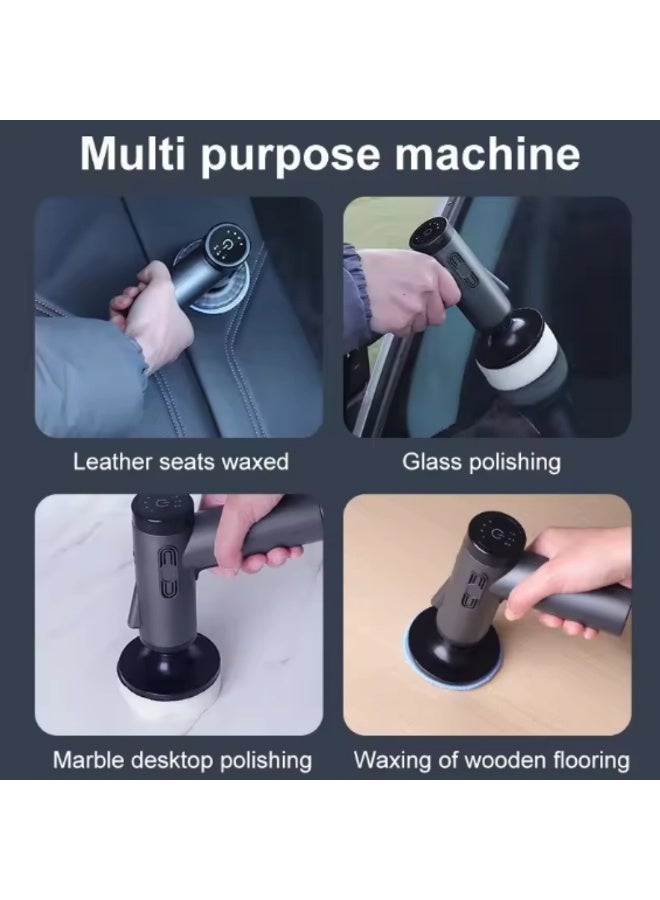 Multi purpose machine

Leather seats waxed

Glass polishing

Marble desktop polishing

Waxing of wooden flooring