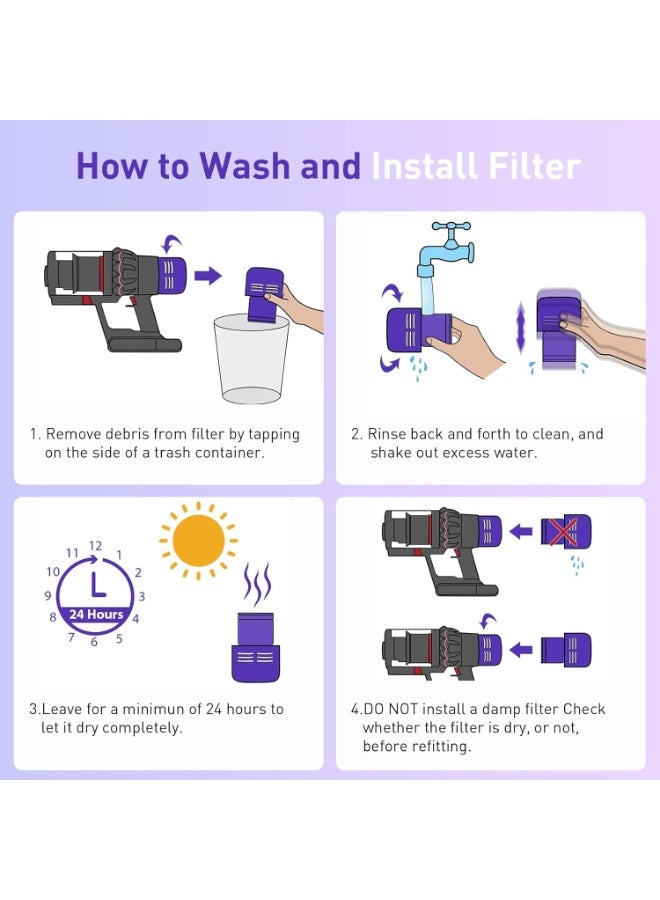 How to Wash and Install Filter

1. Remove debris from filter by tapping on the side of a trash container.

2. Rinse back and forth to clean, and shake out excess water.

12 1 2 3 4 5 6 7 8 9 10 11
24 Hours

3.Leave for a minimun of 24 hours to let it dry completely.

4.DO NOT install a damp filter Check whether the filter is dry, or not, before refitting.