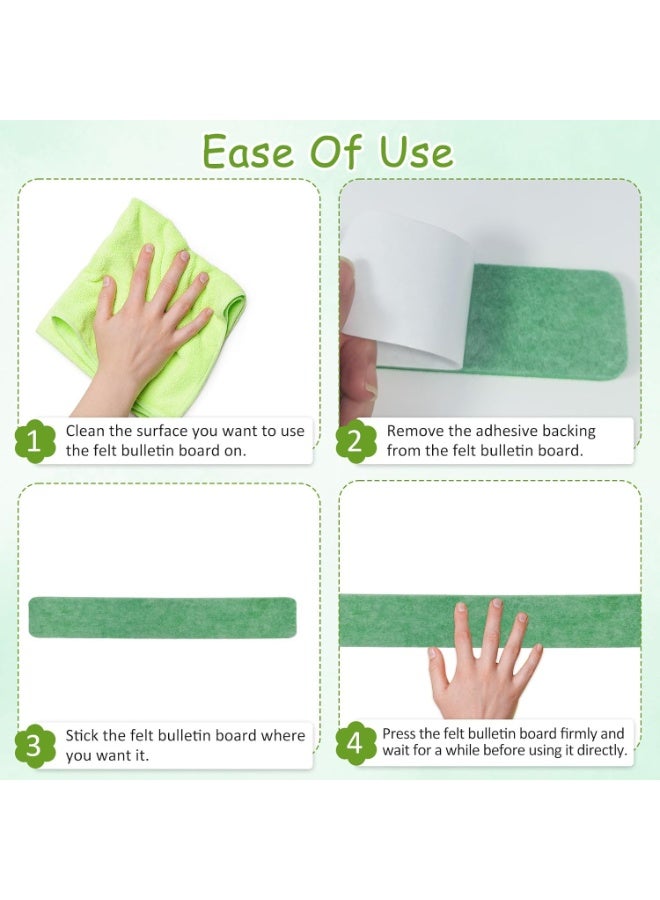 Ease Of Use

1 Clean the surface you want to use the felt bulletin board on.

2 Remove the adhesive backing from the felt bulletin board.

3 Stick the felt bulletin board where you want it.

4 Press the felt bulletin board firmly and wait for a while before using it directly.