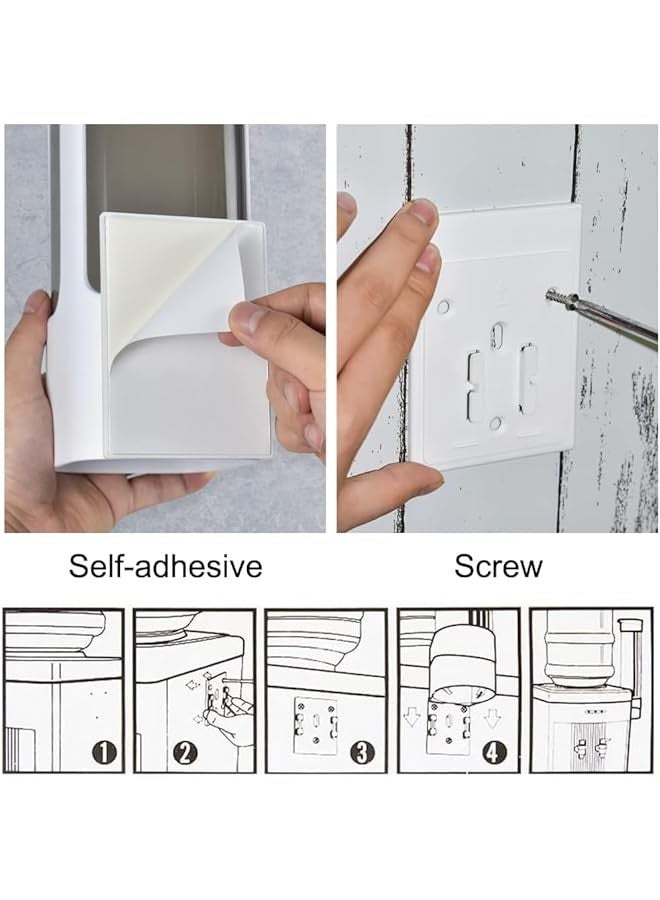 Self-adhesive

Screw

1

2

3

4