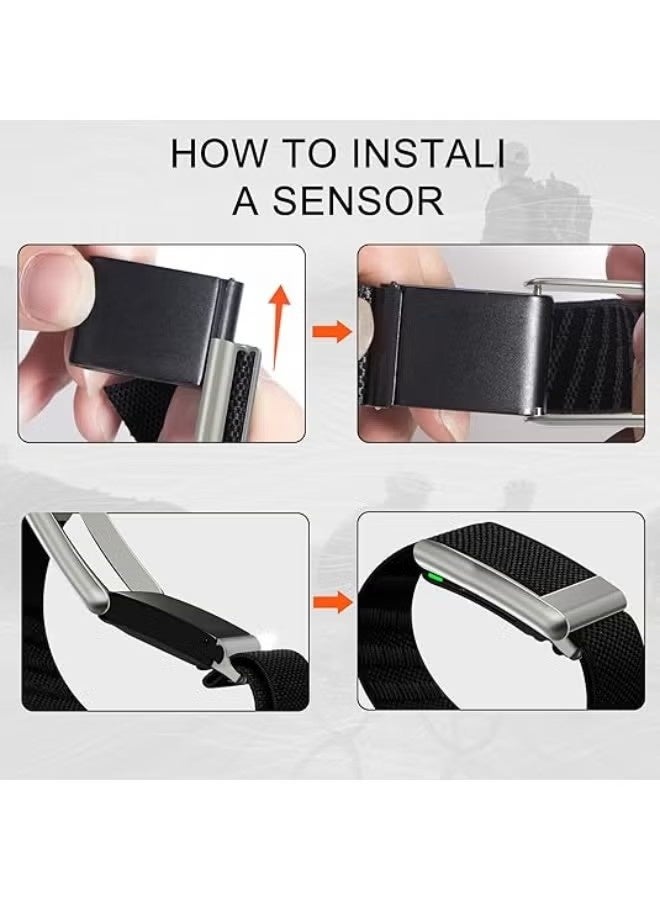 HOW TO INSTALI
A SENSOR