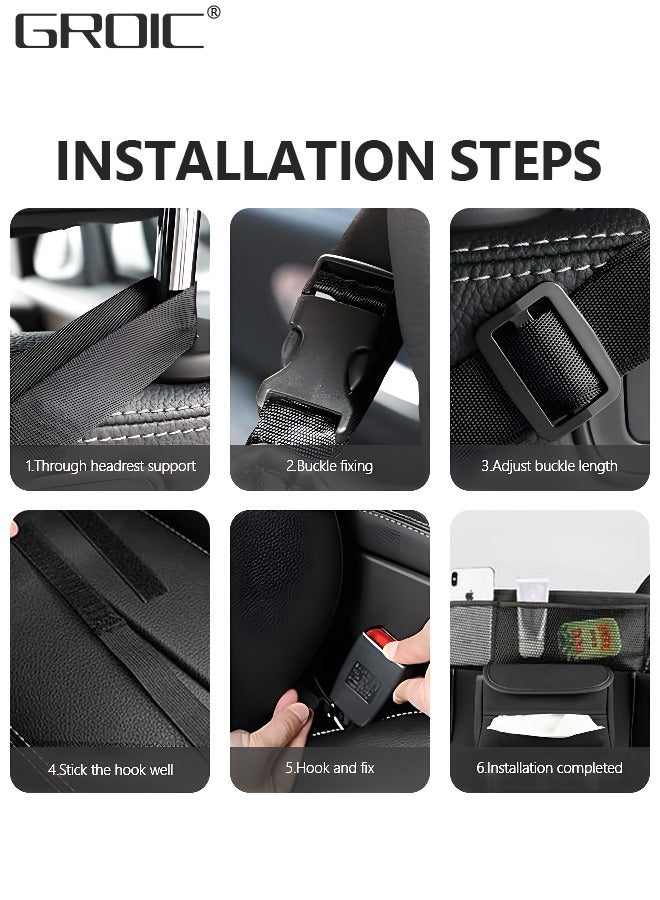 GROIC®

INSTALLATION STEPS

1.Through headrest support

2.Buckle fixing

3.Adjust buckle length

4.Stick the hook well

5.Hook and fix

6.Installation completed