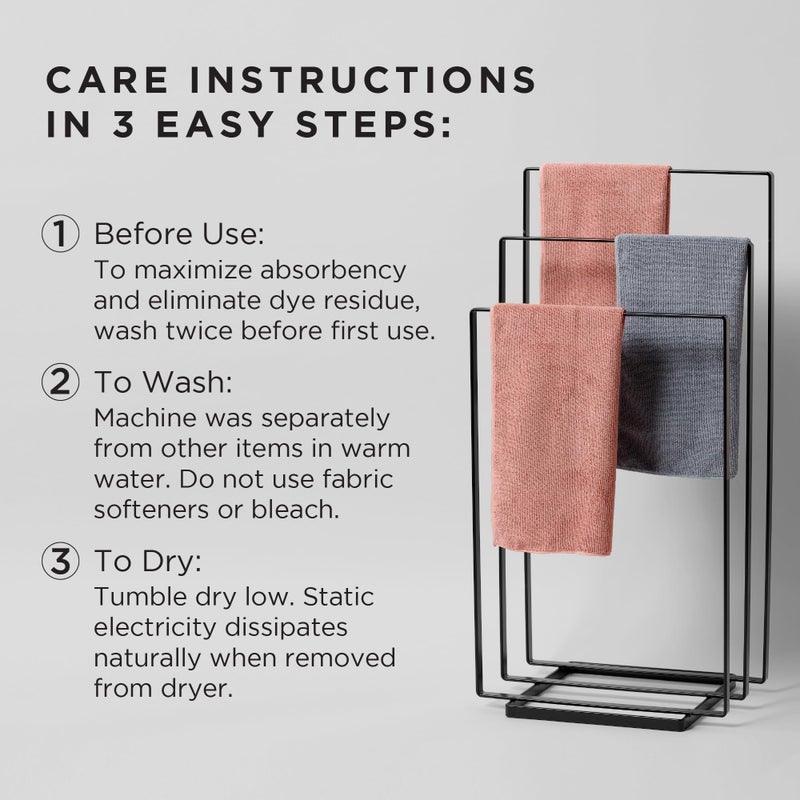 CARE INSTRUCTIONS IN 3 EASY STEPS:

1 Before Use:
To maximize absorbency and eliminate dye residue, wash twice before first use.

2 To Wash:
Machine was separately from other items in warm water. Do not use fabric softeners or bleach.

3 To Dry:
Tumble dry low. Static electricity dissipates naturally when removed from dryer.