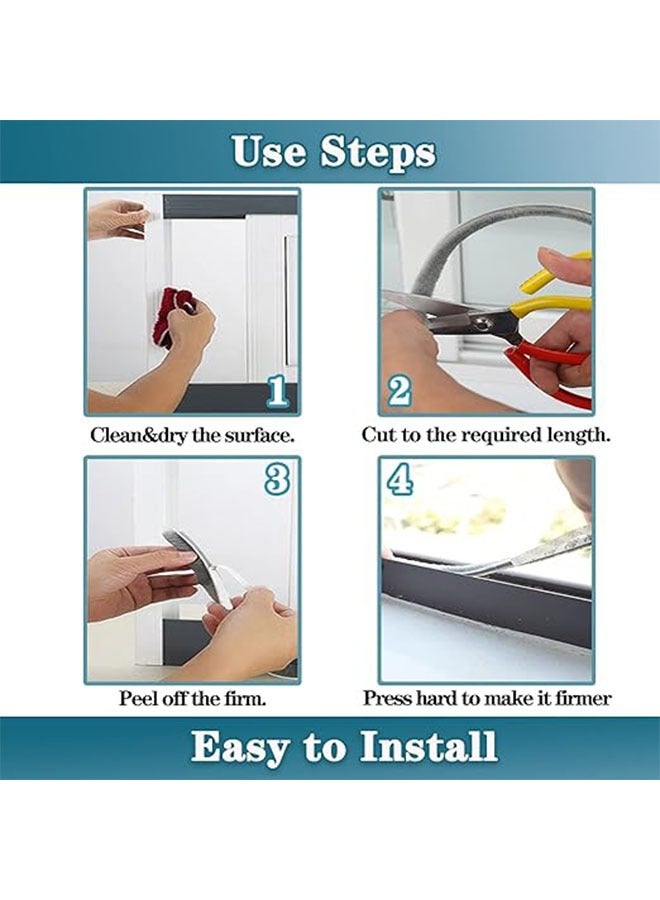 Use Steps

1

Clean&dry the surface.

2

Cut to the required length.

3

Peel off the firm.

4

Press hard to make it firmer

Easy to Install