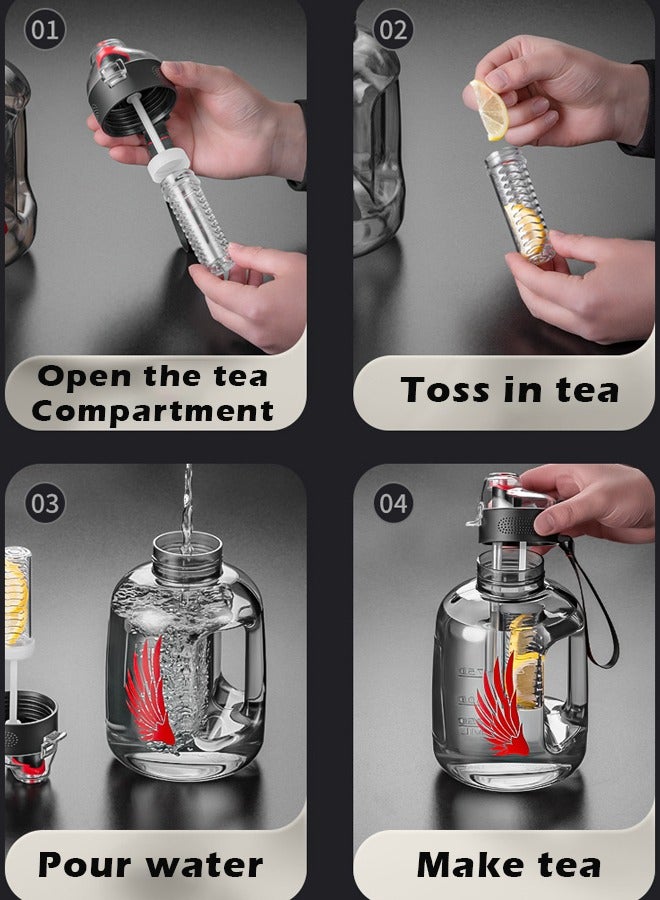 01

Open the tea Compartment

02

Toss in tea

03

Pour water

04

Make tea