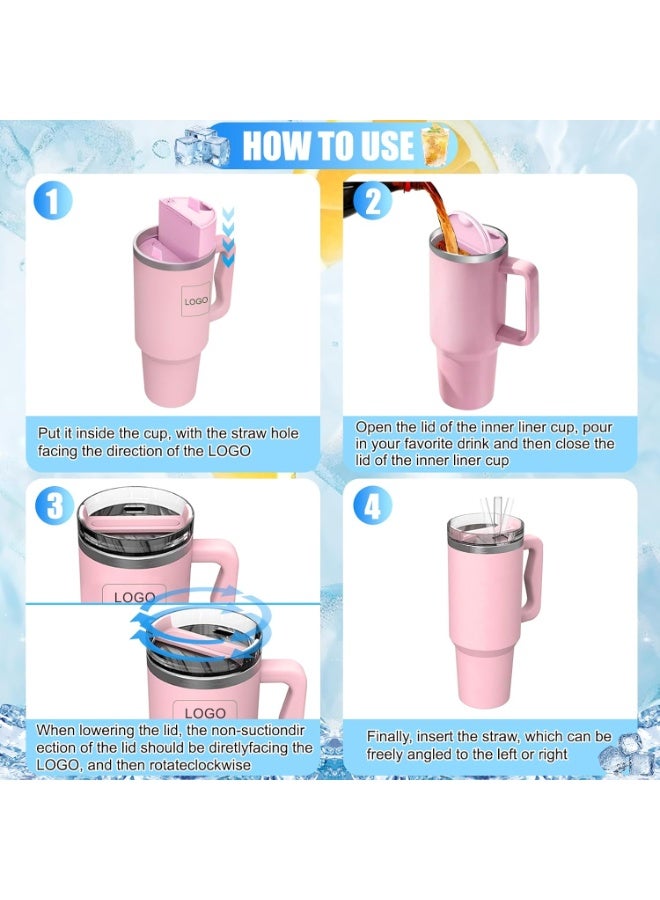 HOW TO USE

1

LOGO

Put it inside the cup, with the straw hole facing the direction of the LOGO

2

Open the lid of the inner liner cup, pour in your favorite drink and then close the lid of the inner liner cup

3

LOGO

LOGO

When lowering the lid, the non-suctiondir ection of the lid should be diretlyfacing the LOGO, and then rotateclockwise

4

Finally, insert the straw, which can be freely angled to the left or right