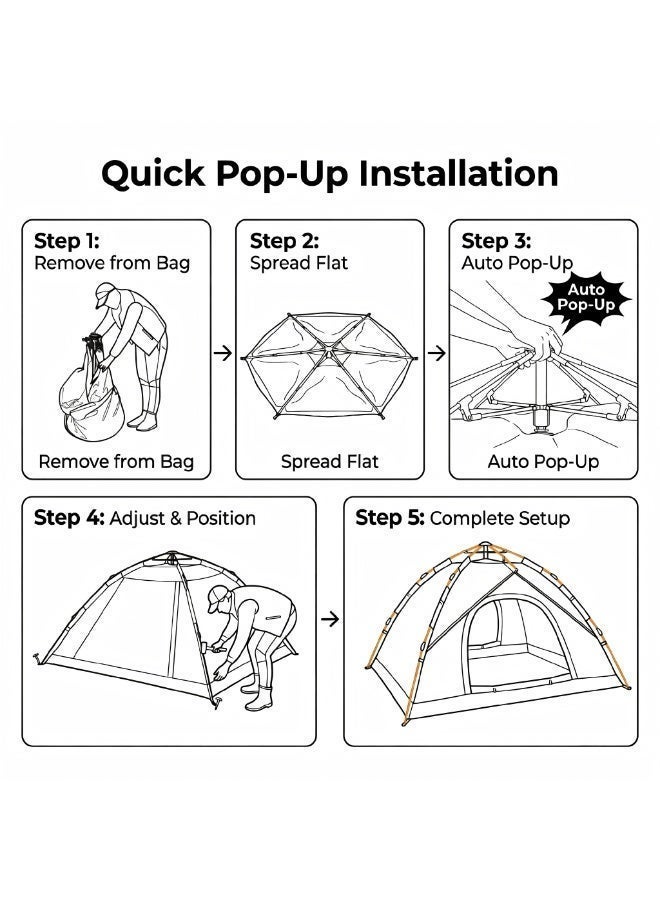 Quick Pop-Up Installation

Step 1:
Remove from Bag

Remove from Bag

Step 2:
Spread Flat

Spread Flat

Step 3:
Auto Pop-Up

Auto Pop-Up

Auto Pop-Up

Step 4: Adjust & Position

Step 5: Complete Setup