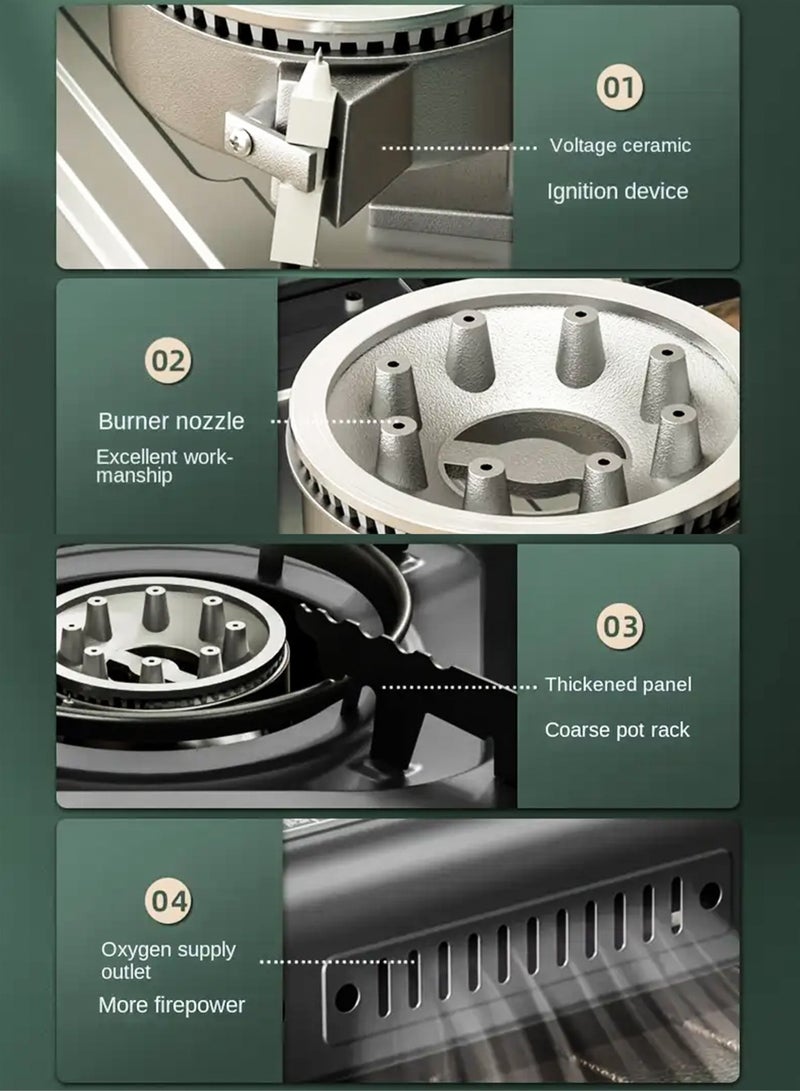 01

Voltage ceramic

Ignition device

02

Burner nozzle

Excellent workmanship

03

Thickened panel

Coarse pot rack

04

Oxygen supply outlet

More firepower