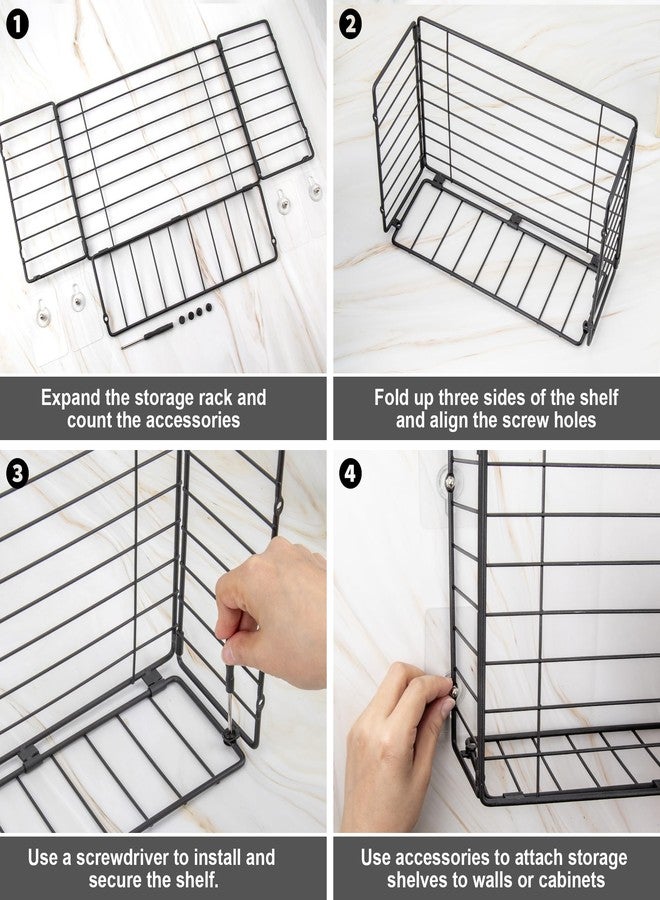 1

Expand the storage rack and count the accessories

2

Fold up three sides of the shelf and align the screw holes

3

Use a screwdriver to install and secure the shelf.

4

Use accessories to attach storage shelves to walls or cabinets