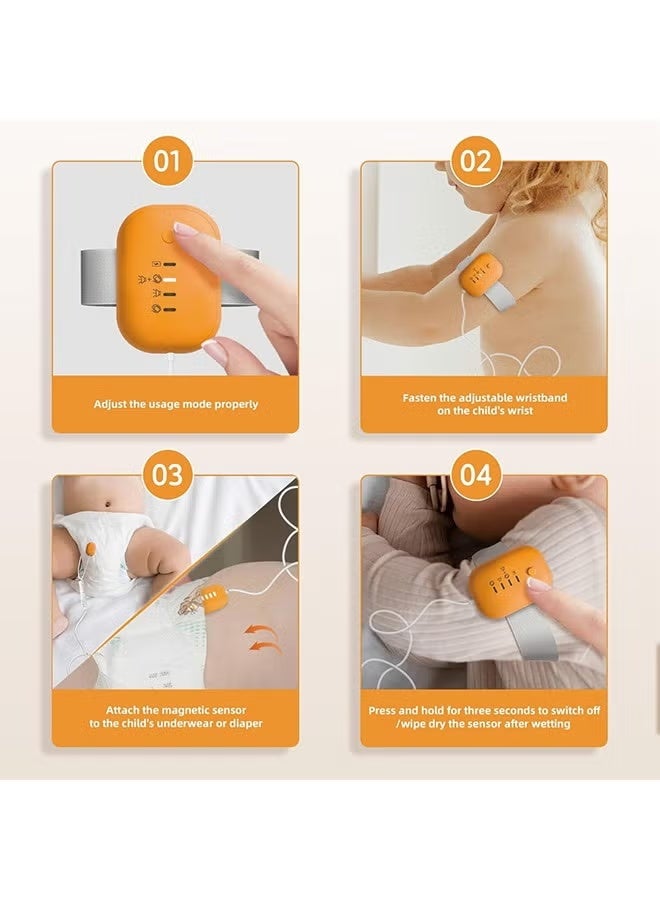 01

Adjust the usage mode properly

02

Fasten the adjustable wristband on the child's wrist

03

Attach the magnetic sensor to the child's underwear or diaper

04

Press and hold for three seconds to switch off /wipe dry the sensor after wetting