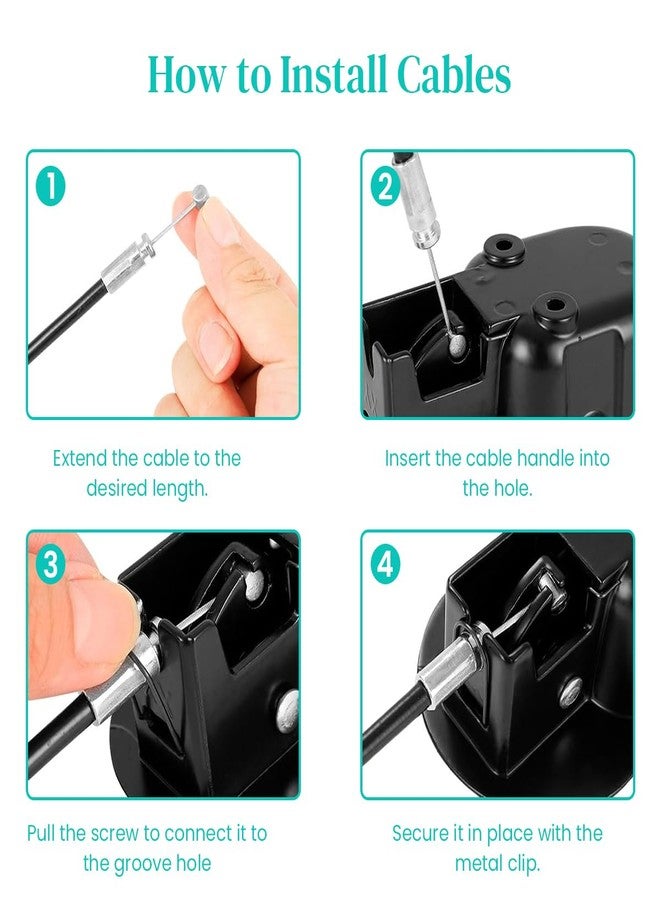 How to Install Cables

1

Extend the cable to the desired length.

2

Insert the cable handle into the hole.

3

Pull the screw to connect it to the groove hole

4

Secure it in place with the metal clip.