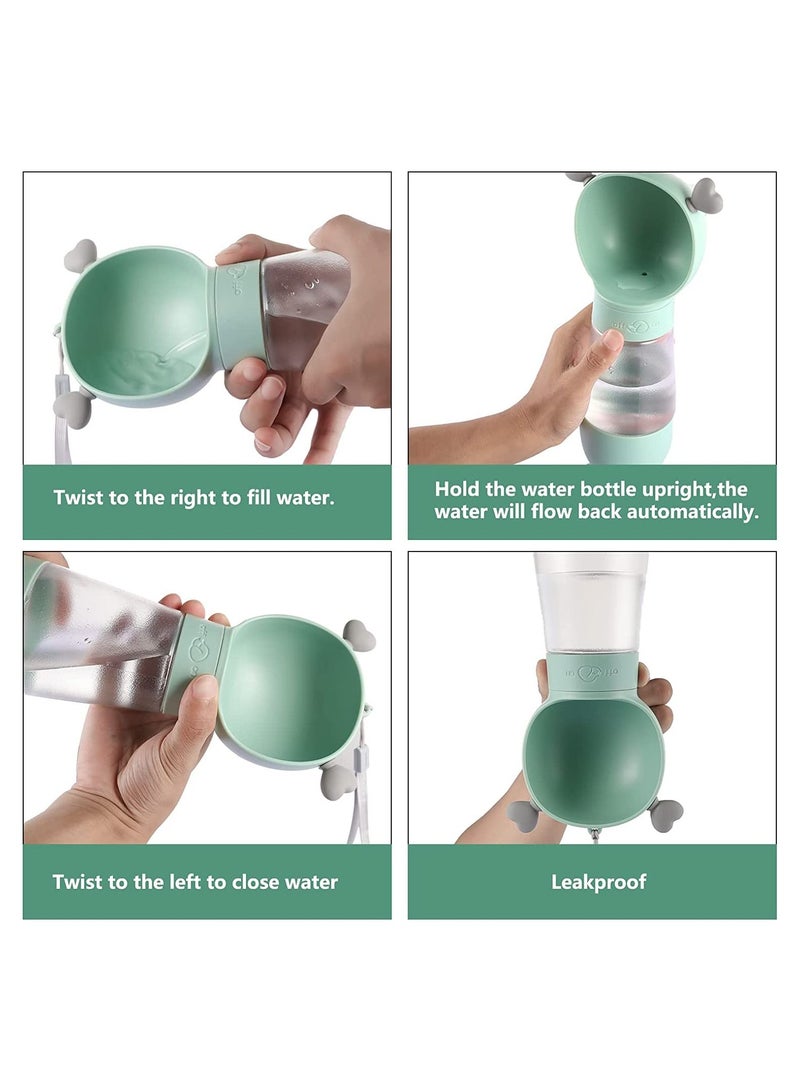 Twist to the right to fill water.

Hold the water bottle upright,the water will flow back automatically.

Twist to the left to close water

Leakproof