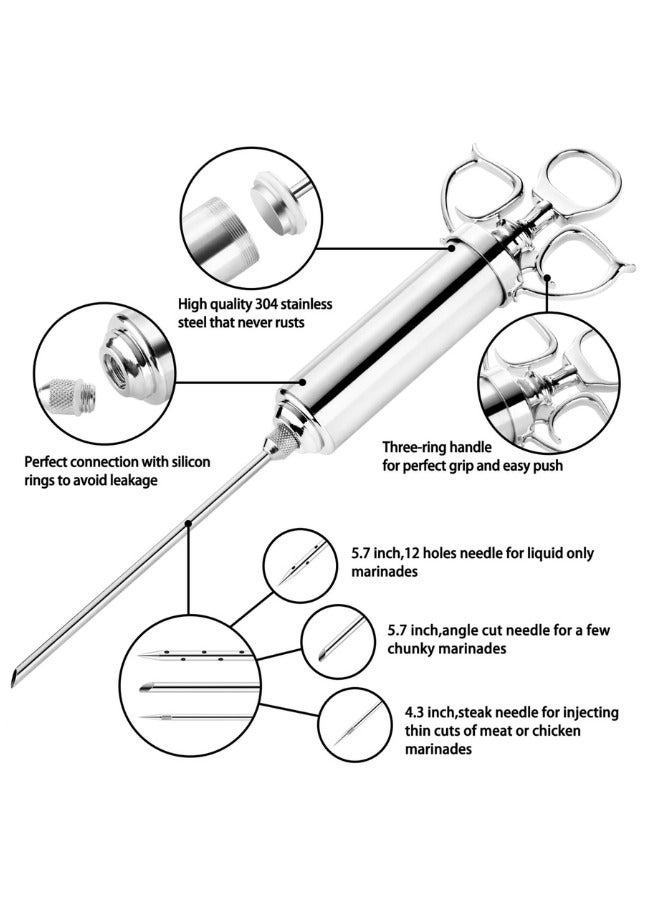 High quality 304 stainless steel that never rusts

Perfect connection with silicon rings to avoid leakage

Three-ring handle for perfect grip and easy push

5.7 inch,12 holes needle for liquid only marinades

5.7 inch,angle cut needle for a few chunky marinades

4.3 inch,steak needle for injecting thin cuts of meat or chicken marinades