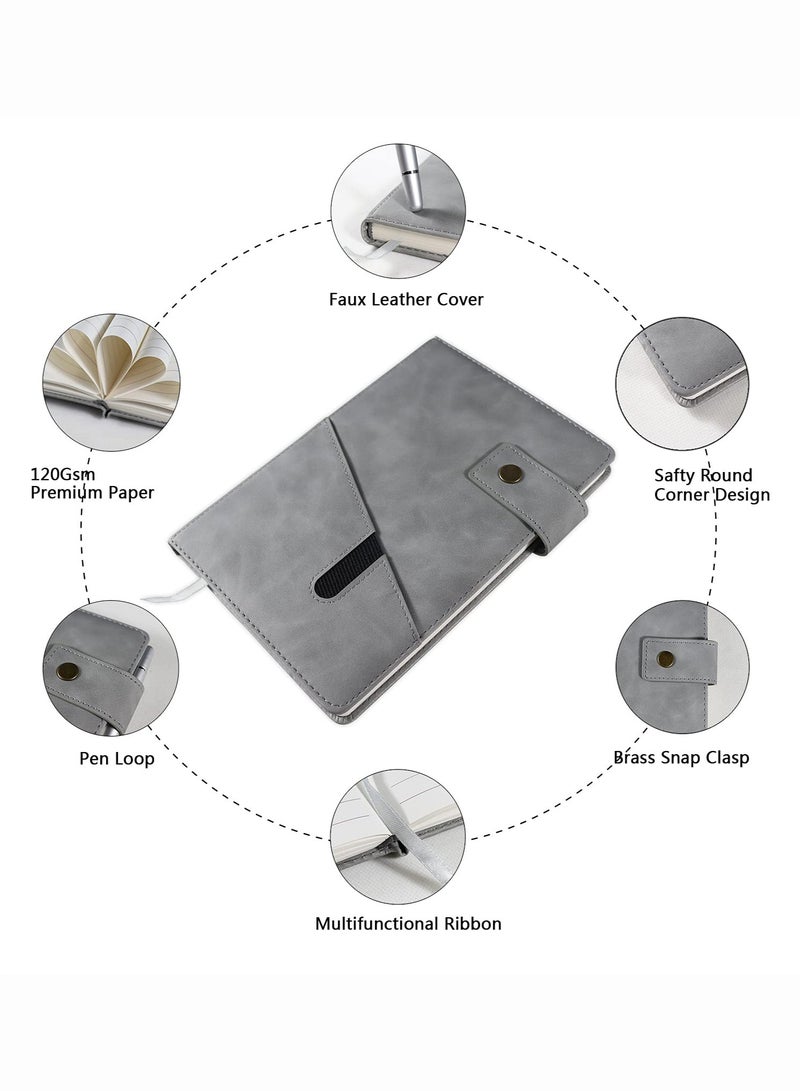 Faux Leather Cover

120Gsm
Premium Paper

Safty Round
Corner Design

Pen Loop

Brass Snap Clasp

Multifunctional Ribbon