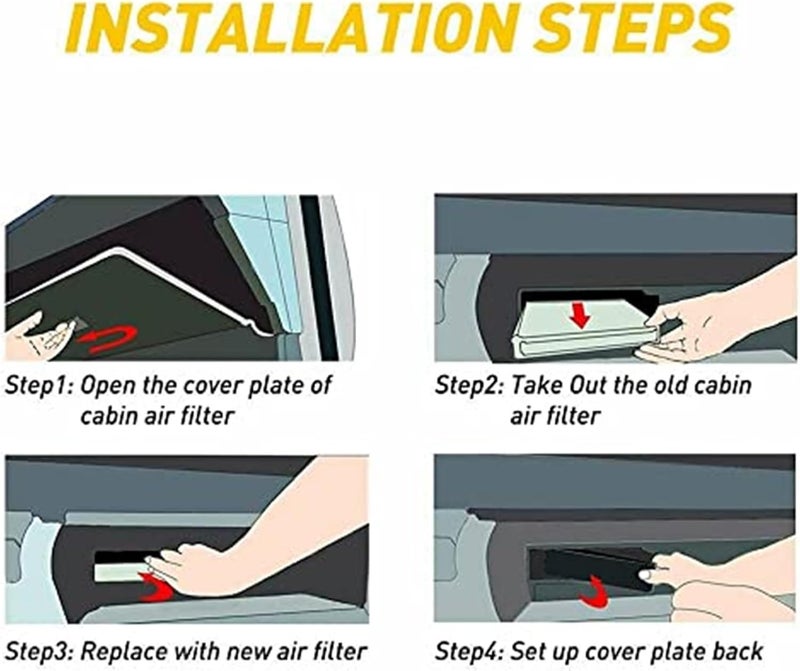 INSTALLATION STEPS

Step1: Open the cover plate of cabin air filter

Step2: Take Out the old cabin air filter

Step3: Replace with new air filter

Step4: Set up cover plate back