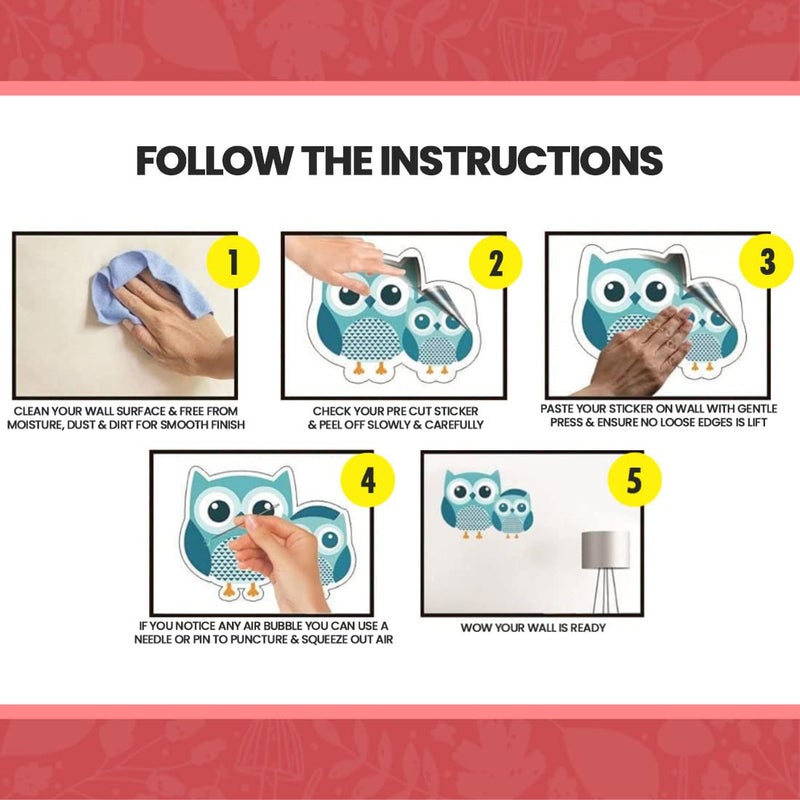 FOLLOW THE INSTRUCTIONS

1

CLEAN YOUR WALL SURFACE & FREE FROM MOISTURE, DUST & DIRT FOR SMOOTH FINISH

2

CHECK YOUR PRE CUT STICKER & PEEL OFF SLOWLY & CAREFULLY

3

PASTE YOUR STICKER ON WALL WITH GENTLE PRESS & ENSURE NO LOOSE EDGES IS LIFT

4

IF YOU NOTICE ANY AIR BUBBLE YOU CAN USE A NEEDLE OR PIN TO PUNCTURE & SQUEEZE OUT AIR

5

WOW YOUR WALL IS READY