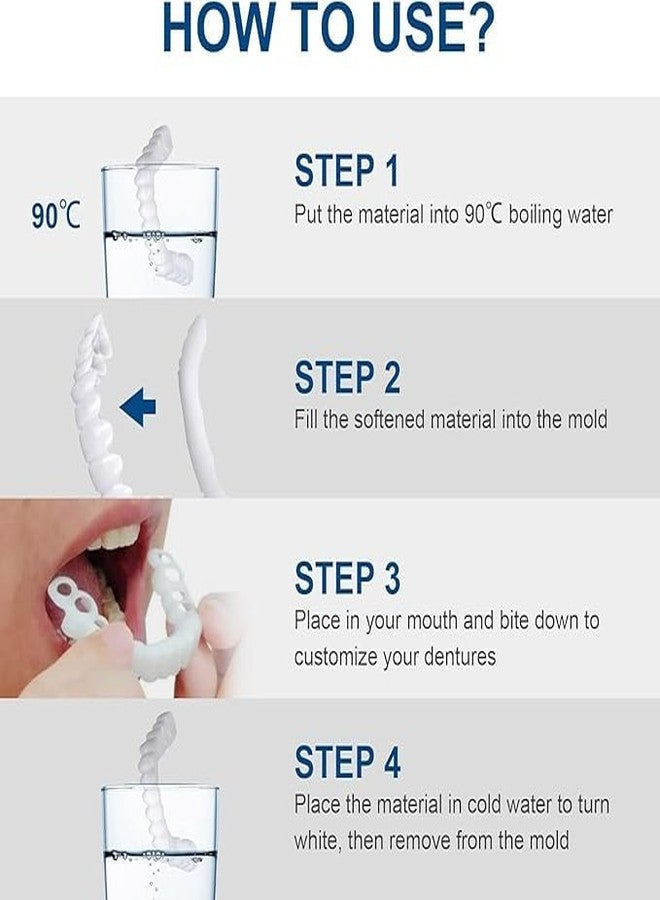 HOW TO USE?

90℃

STEP 1
Put the material into 90℃ boiling water

STEP 2
Fill the softened material into the mold

STEP 3
Place in your mouth and bite down to customize your dentures

STEP 4
Place the material in cold water to turn white, then remove from the mold