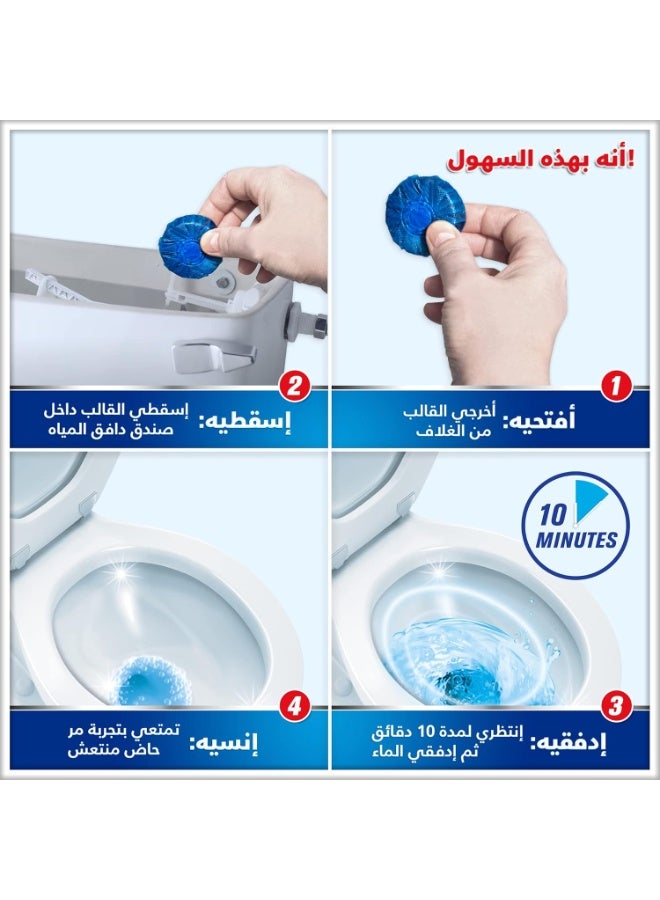 !أنه بهذه السهول

1
أفتحيه: أخرجي القالب من الغلاف

2
إسقطيه: إسقطي القالب داخل صندق دافق المياه

10 MINUTES

3
إدفقيه: إنتظري لمدة 10 دقائق ثم إدفقي الماء

4
إنسيه: تمتعي بتجربة مر حاض منتعش