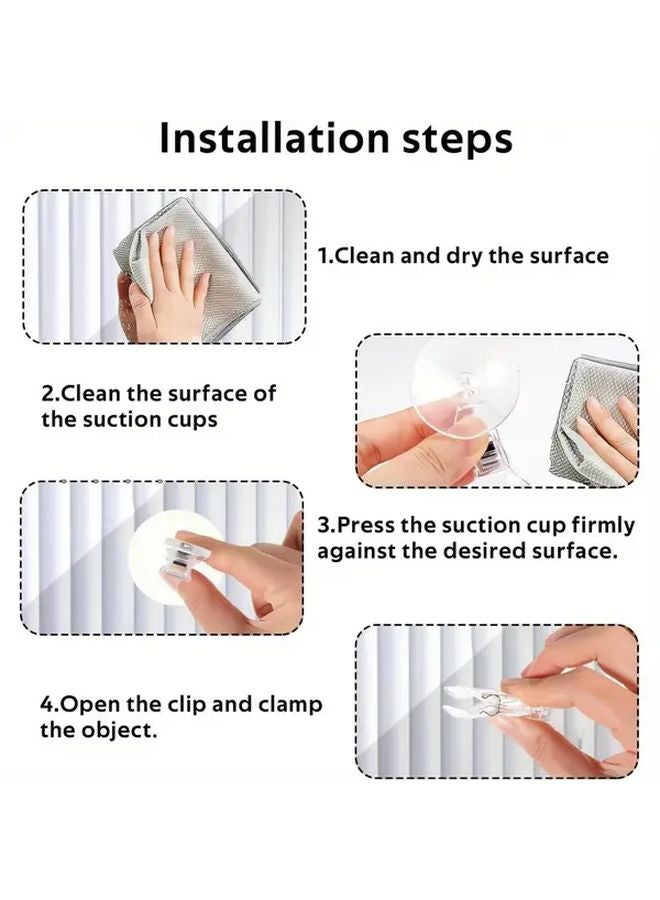 Installation steps

1.Clean and dry the surface

2.Clean the surface of the suction cups

3.Press the suction cup firmly against the desired surface.

4.Open the clip and clamp the object.