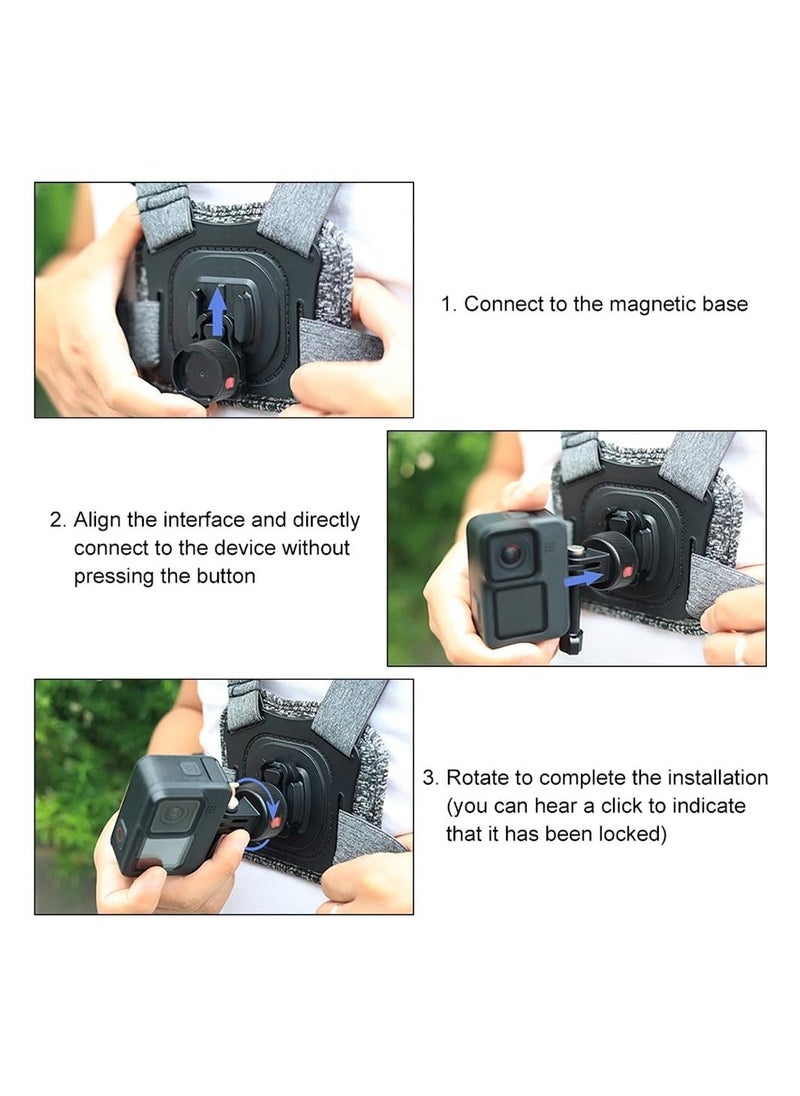 1. Connect to the magnetic base

2. Align the interface and directly connect to the device without pressing the button

3. Rotate to complete the installation (you can hear a click to indicate that it has been locked)