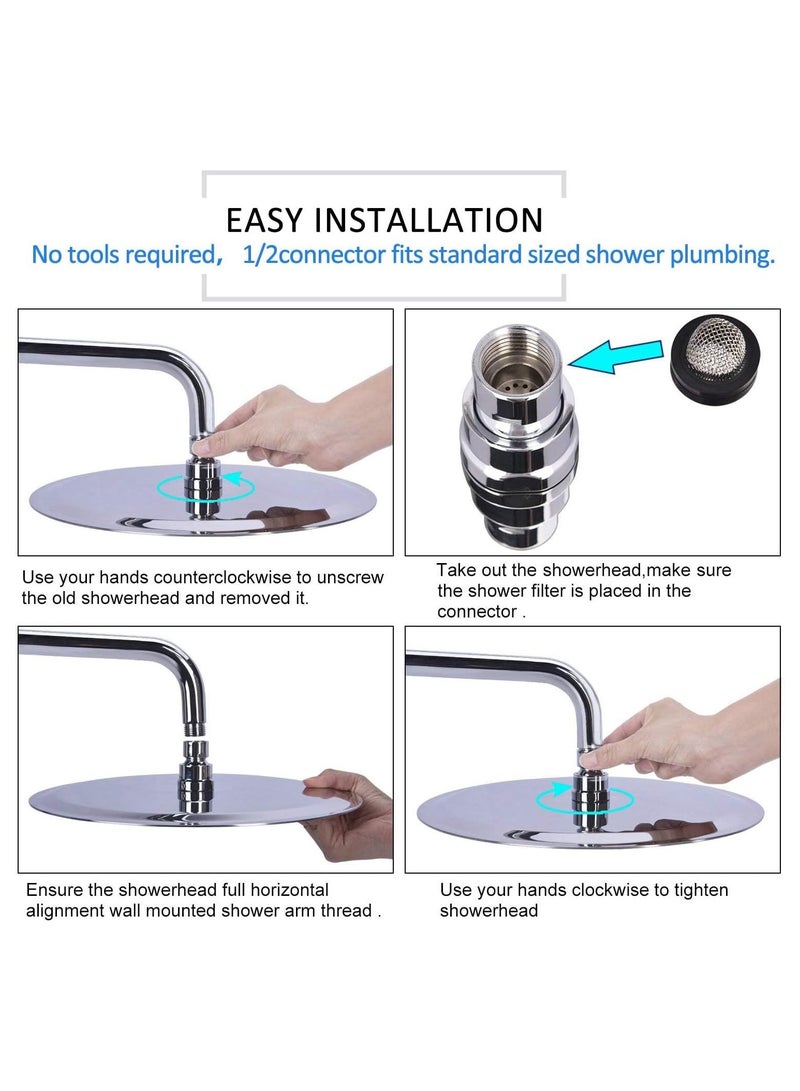 EASY INSTALLATION

No tools required， 1/2connector fits standard sized shower plumbing.

Use your hands counterclockwise to unscrew the old showerhead and removed it.

Take out the showerhead,make sure the shower filter is placed in the connector .

Ensure the showerhead full horizontal alignment wall mounted shower arm thread .

Use your hands clockwise to tighten showerhead