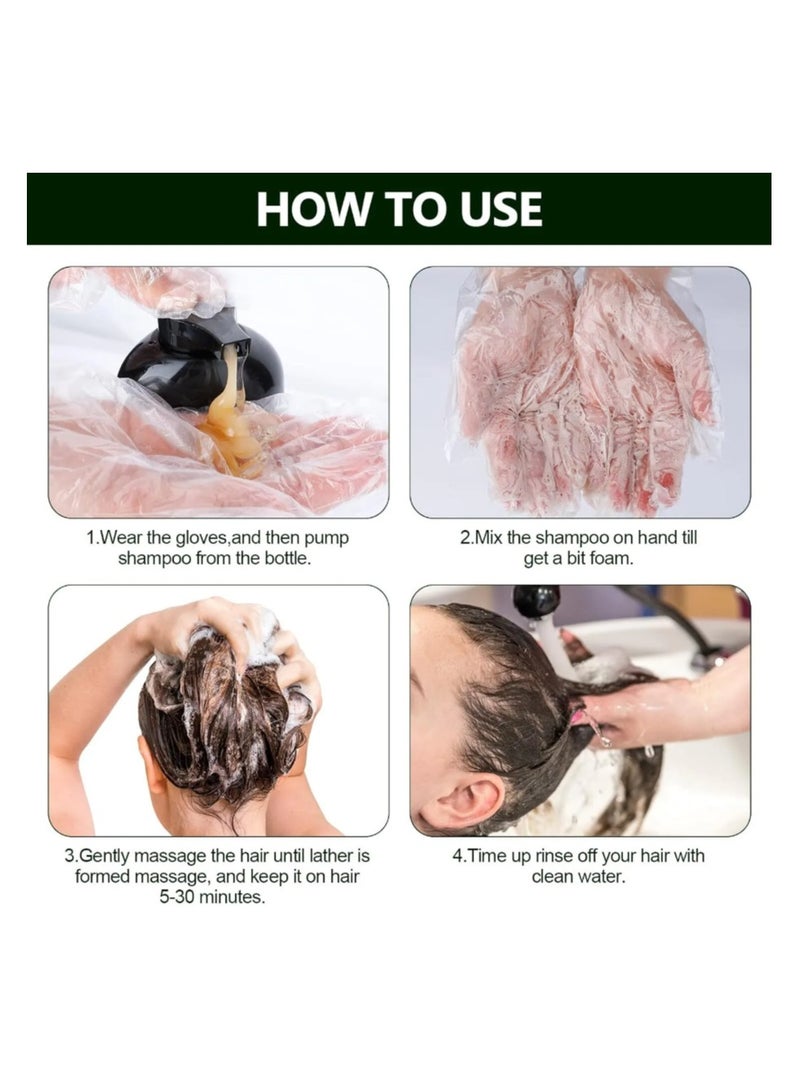 HOW TO USE

1.Wear the gloves,and then pump shampoo from the bottle.

2.Mix the shampoo on hand till get a bit foam.

3.Gently massage the hair until lather is formed massage, and keep it on hair 5-30 minutes.

4.Time up rinse off your hair with clean water.