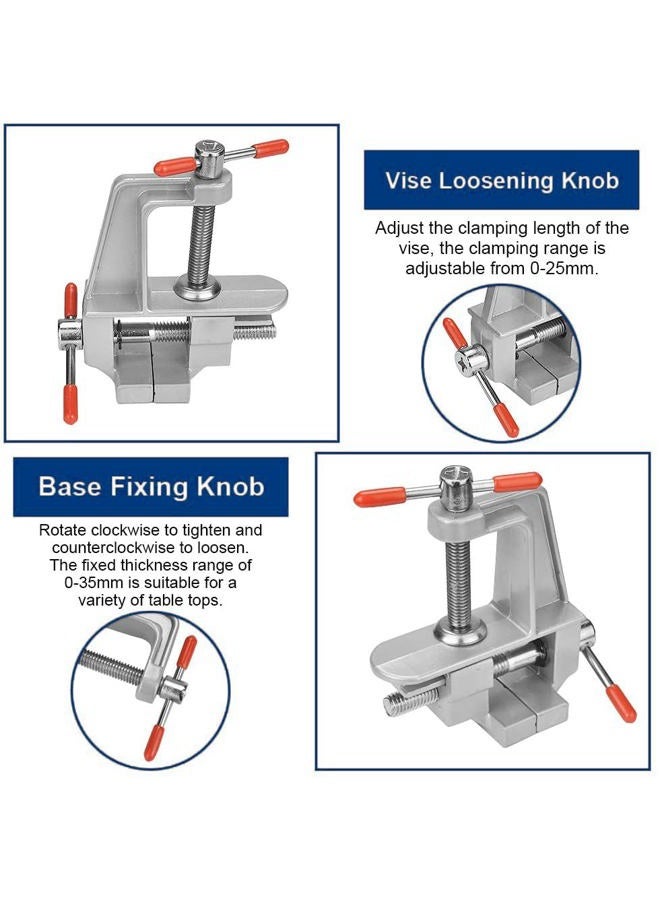 Vise Loosening Knob

Adjust the clamping length of the vise, the clamping range is adjustable from 0-25mm.

Base Fixing Knob

Rotate clockwise to tighten and counterclockwise to loosen. The fixed thickness range of 0-35mm is suitable for a variety of table tops.