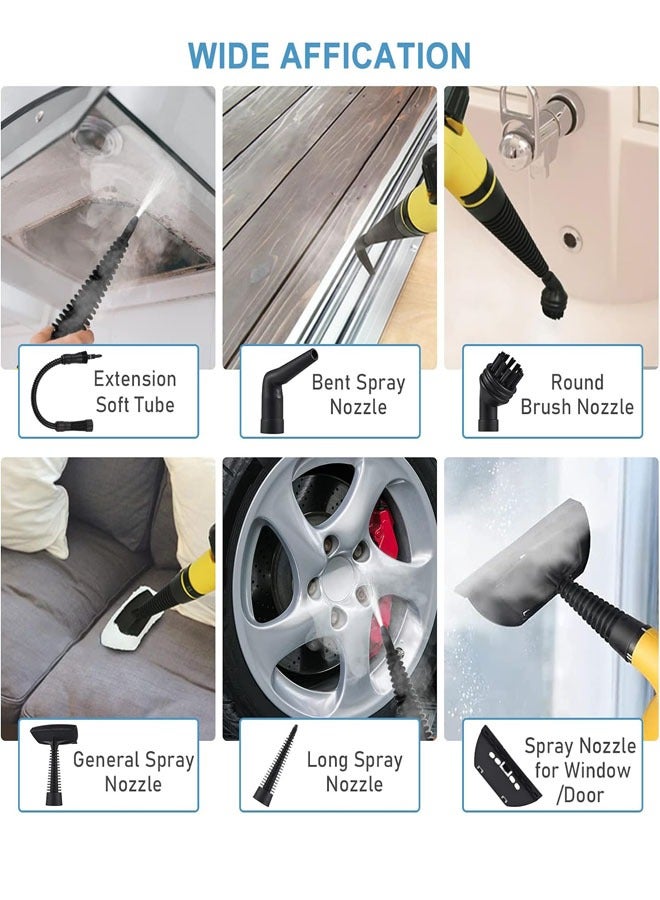 WIDE AFFICATION

Extension Soft Tube

Bent Spray Nozzle

Round Brush Nozzle

General Spray Nozzle

Long Spray Nozzle

Spray Nozzle for Window /Door