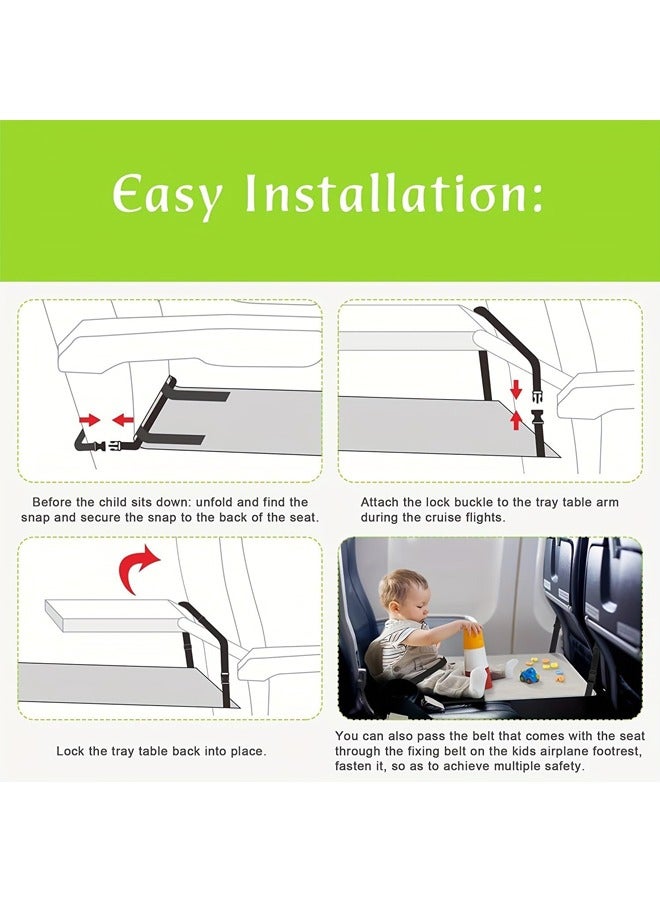 Easy Installation:

Before the child sits down: unfold and find the snap and secure the snap to the back of the seat.

Attach the lock buckle to the tray table arm during the cruise flights.

Lock the tray table back into place.

You can also pass the belt that comes with the seat through the fixing belt on the kids airplane footrest, fasten it, so as to achieve multiple safety.