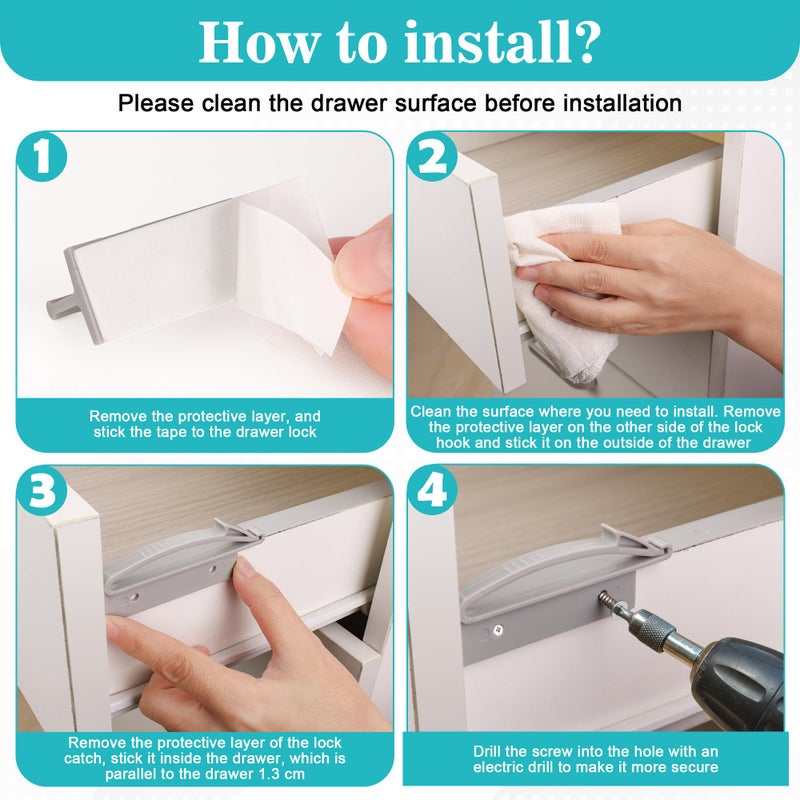 How to install?

Please clean the drawer surface before installation

1

Remove the protective layer, and stick the tape to the drawer lock

2

Clean the surface where you need to install. Remove the protective layer on the other side of the lock hook and stick it on the outside of the drawer

3

Remove the protective layer of the lock catch, stick it inside the drawer, which is parallel to the drawer 1.3 cm

4

Drill the screw into the hole with an electric drill to make it more secure