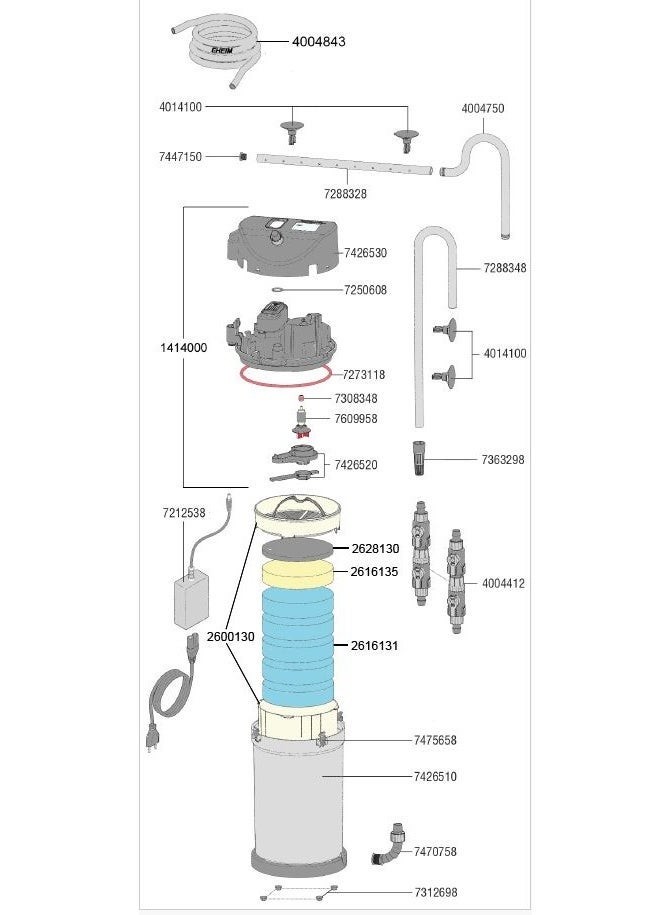 EHEIM
4004843
4014100
4004750
7447150
7288328
7426530
7288348
7250608
1414000
4014100
7273118
7308348
7609958
7426520
7363298
7212538
2628130
2616135
4004412
2600130
2616131
7475658
7426510
7470758
7312698