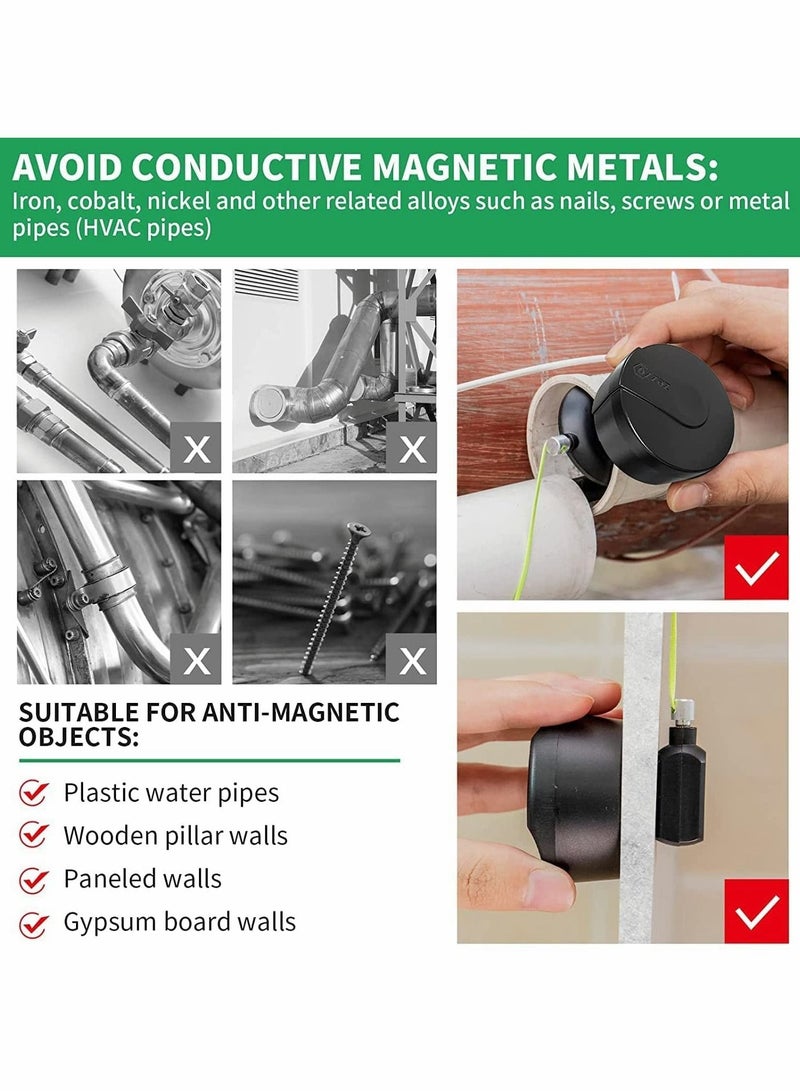 AVOID CONDUCTIVE MAGNETIC METALS:
Iron, cobalt, nickel and other related alloys such as nails, screws or metal pipes (HVAC pipes)

X
X
X
X

SUITABLE FOR ANTI-MAGNETIC OBJECTS:

Plastic water pipes
Wooden pillar walls
Paneled walls
Gypsum board walls