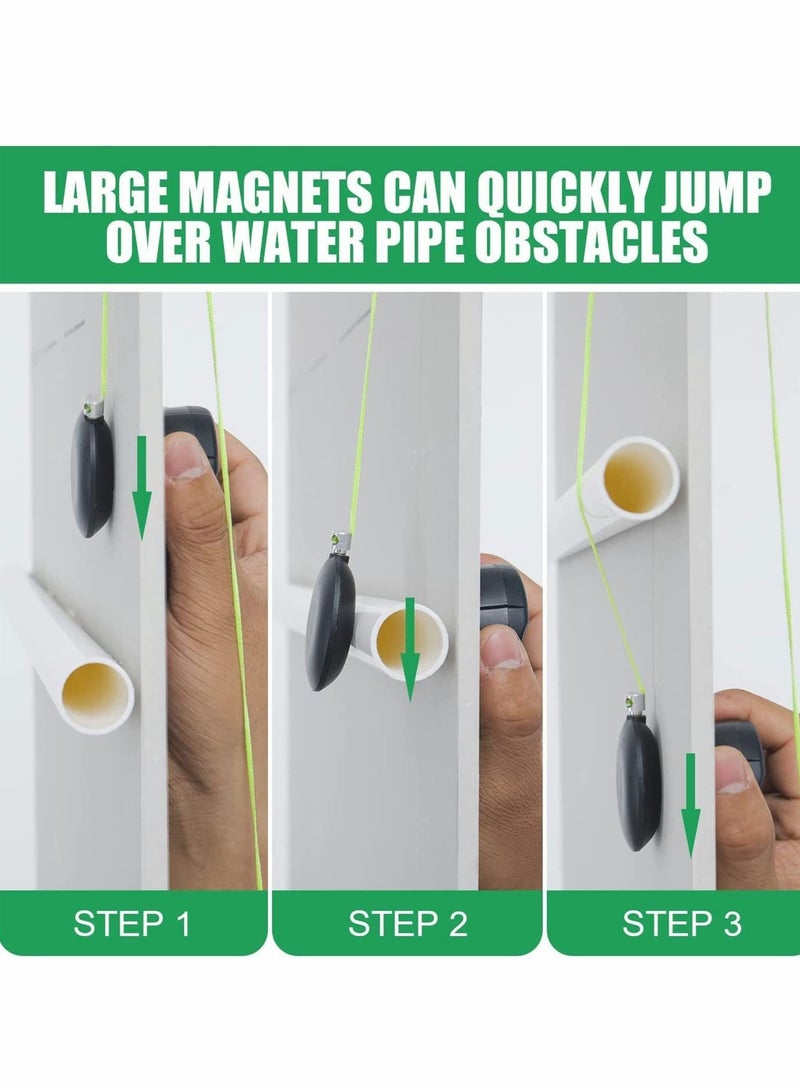 LARGE MAGNETS CAN QUICKLY JUMP OVER WATER PIPE OBSTACLES

STEP 1

STEP 2

STEP 3