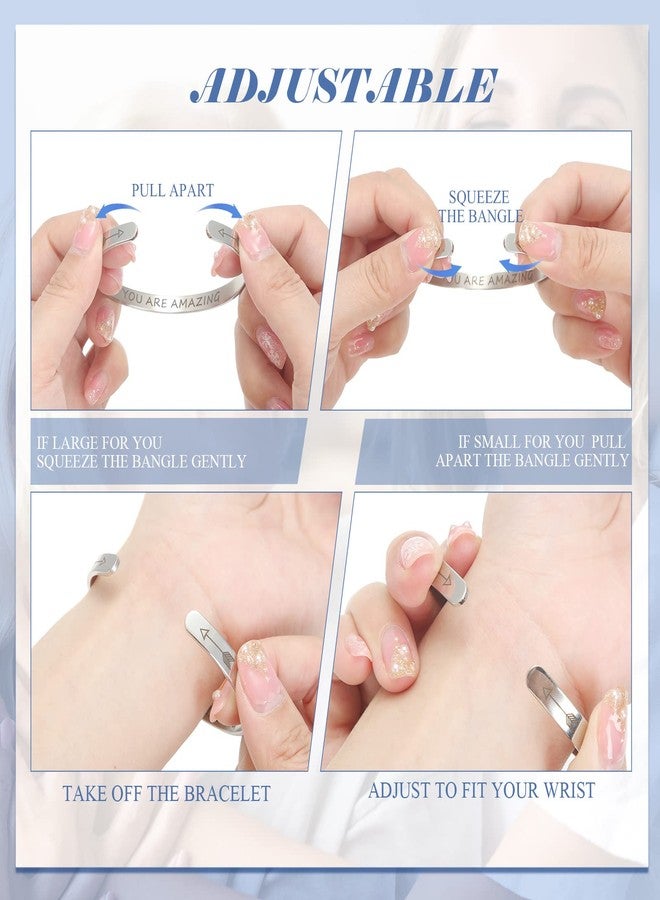 ADJUSTABLE

PULL APART

YOU ARE AMAZING

SQUEEZE THE BANGLE

YOU ARE AMAZING

IF LARGE FOR YOU SQUEEZE THE BANGLE GENTLY

IF SMALL FOR YOU PULL APART THE BANGLE GENTLY

TAKE OFF THE BRACELET

ADJUST TO FIT YOUR WRIST