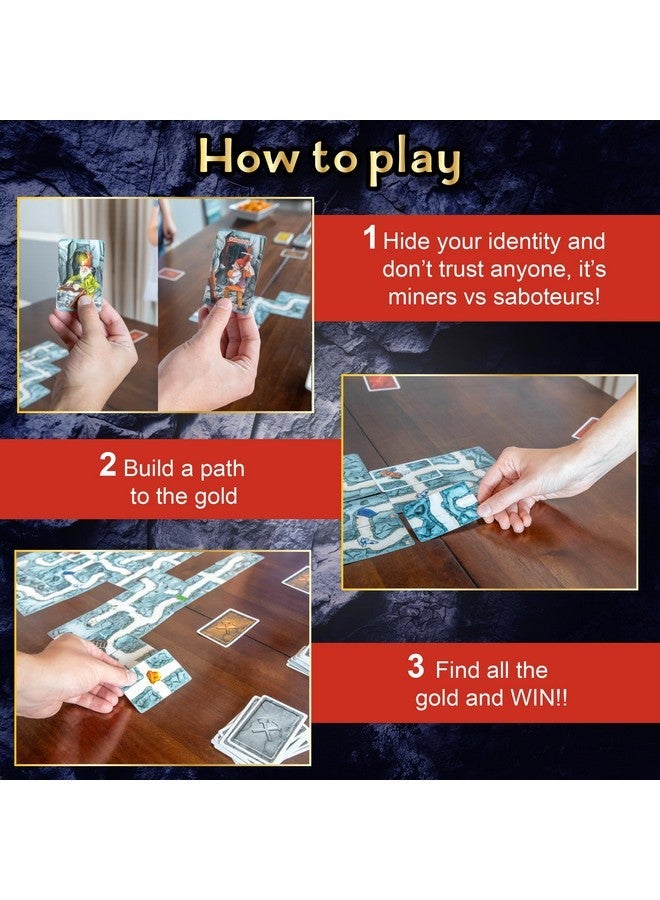 How to play

1 Hide your identity and don't trust anyone, it's miners vs saboteurs!

2 Build a path to the gold

3 Find all the gold and WIN!!