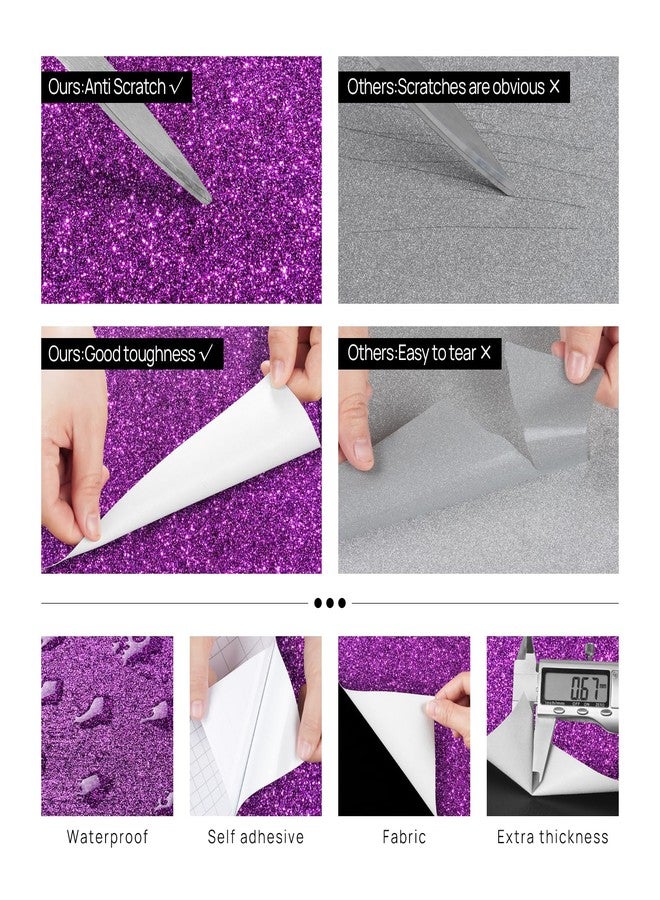 Ours:Anti Scratch ✓

Others:Scratches are obvious ×

Ours:Good toughness ✓

Others:Easy to tear ×

0.67

Waterproof

Self adhesive

Fabric

Extra thickness