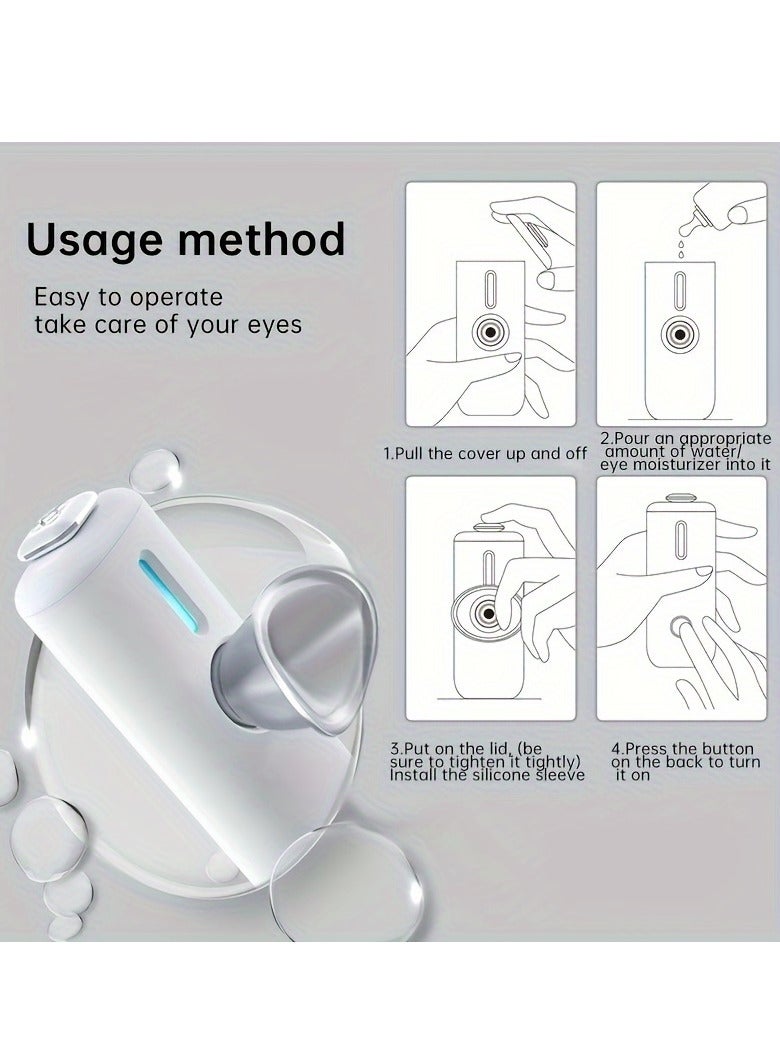 Usage method

Easy to operate
take care of your eyes

1.Pull the cover up and off

2.Pour an appropriate amount of water/ eye moisturizer into it

3.Put on the lid, (be sure to tighten it tightly) Install the silicone sleeve

4.Press the button on the back to turn it on