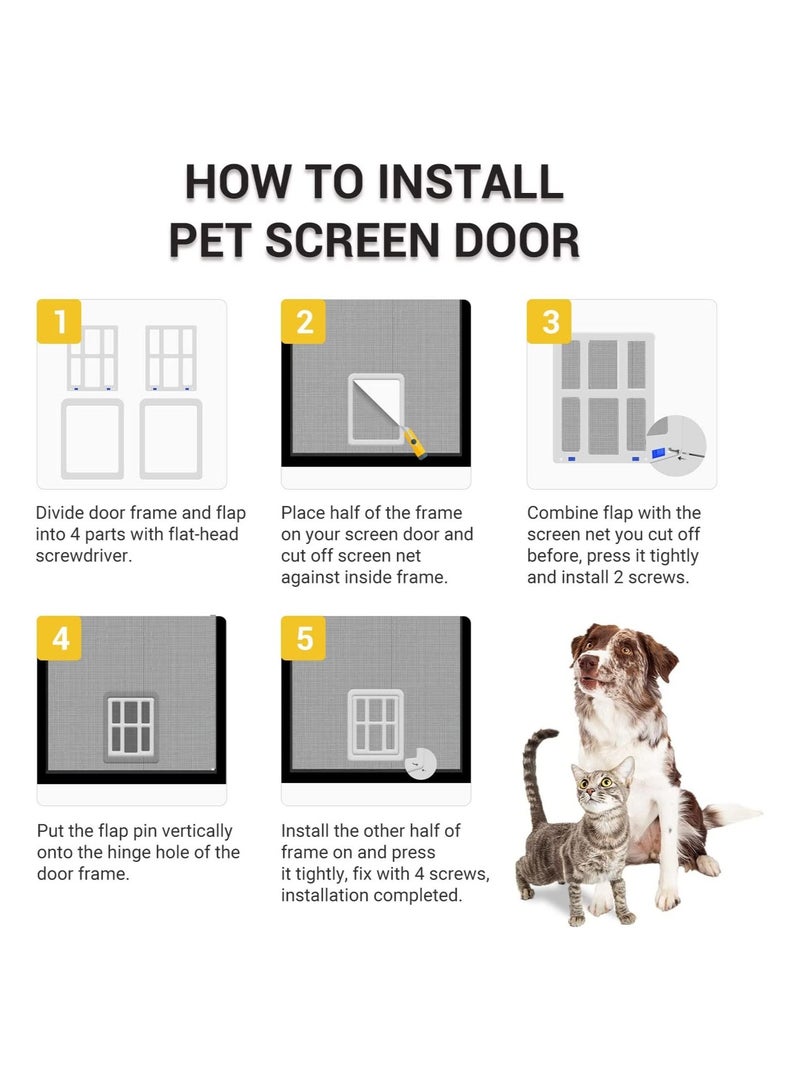 HOW TO INSTALL
PET SCREEN DOOR

1

Divide door frame and flap into 4 parts with flat-head screwdriver.

2

Place half of the frame on your screen door and cut off screen net against inside frame.

3

Combine flap with the screen net you cut off before, press it tightly and install 2 screws.

4

Put the flap pin vertically onto the hinge hole of the door frame.

5

Install the other half of frame on and press it tightly, fix with 4 screws, installation completed.