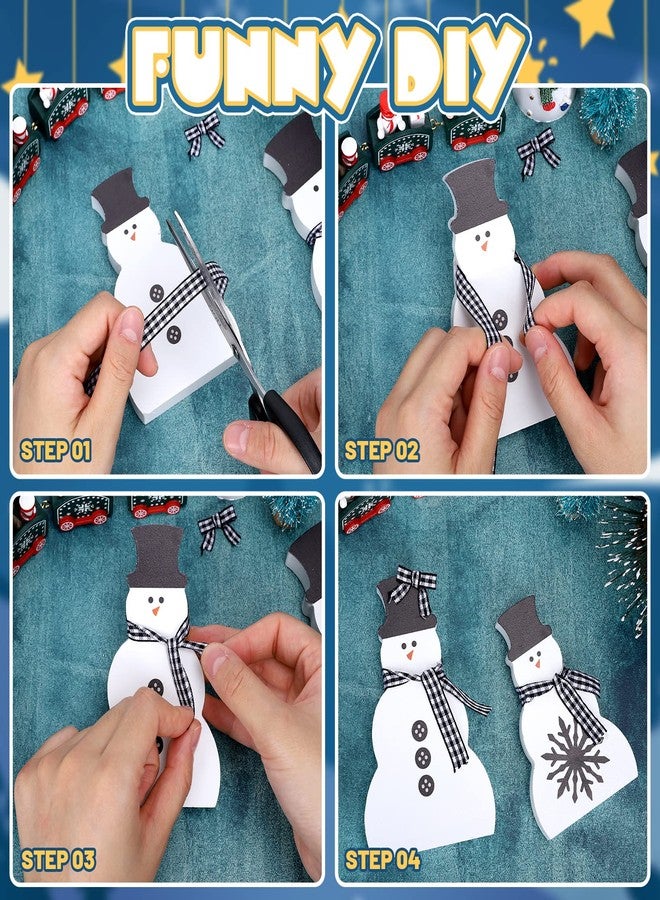 FUNNY DIY

STEP 01

STEP 02

STEP 03

STEP 04