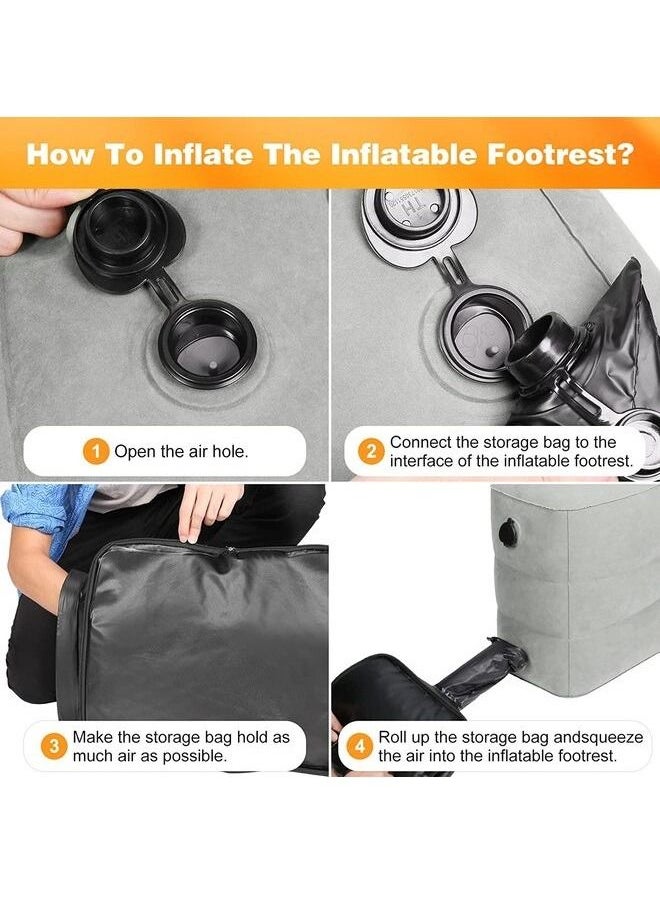 How To Inflate The Inflatable Footrest?

1 Open the air hole.

2 Connect the storage bag to the interface of the inflatable footrest.

3 Make the storage bag hold as much air as possible.

4 Roll up the storage bag andsqueeze the air into the inflatable footrest.