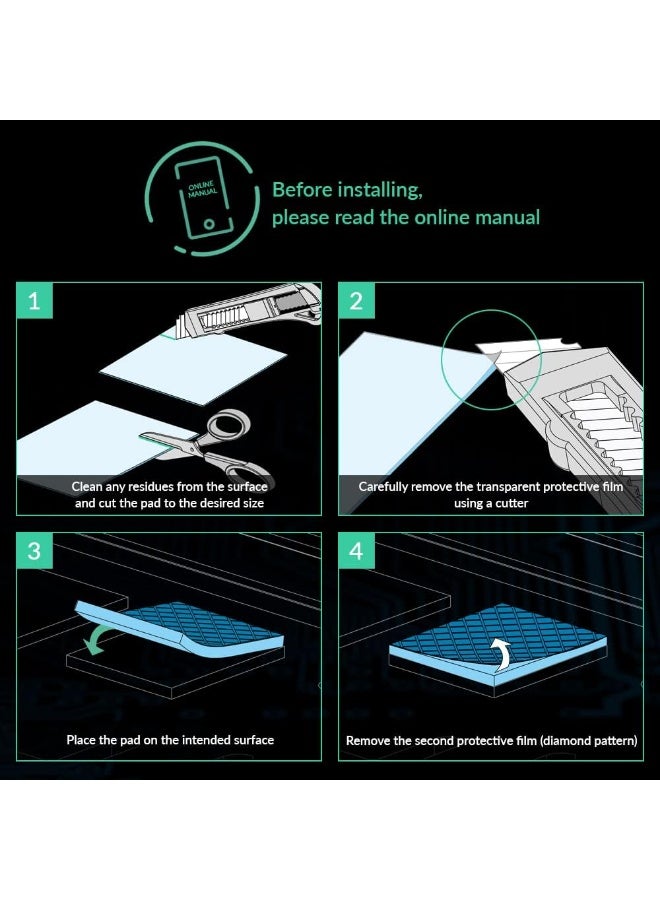 ONLINE MANUAL

Before installing,
please read the online manual

1

Clean any residues from the surface and cut the pad to the desired size

2

Carefully remove the transparent protective film using a cutter

3

Place the pad on the intended surface

4

Remove the second protective film (diamond pattern)