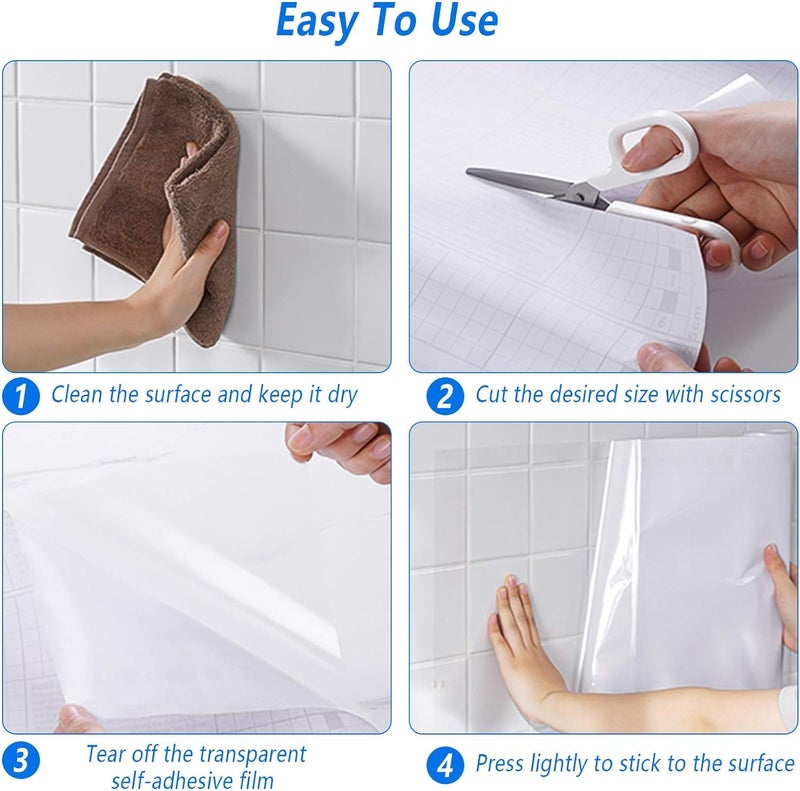 Easy To Use

1 Clean the surface and keep it dry

2 Cut the desired size with scissors

3 Tear off the transparent self-adhesive film

4 Press lightly to stick to the surface