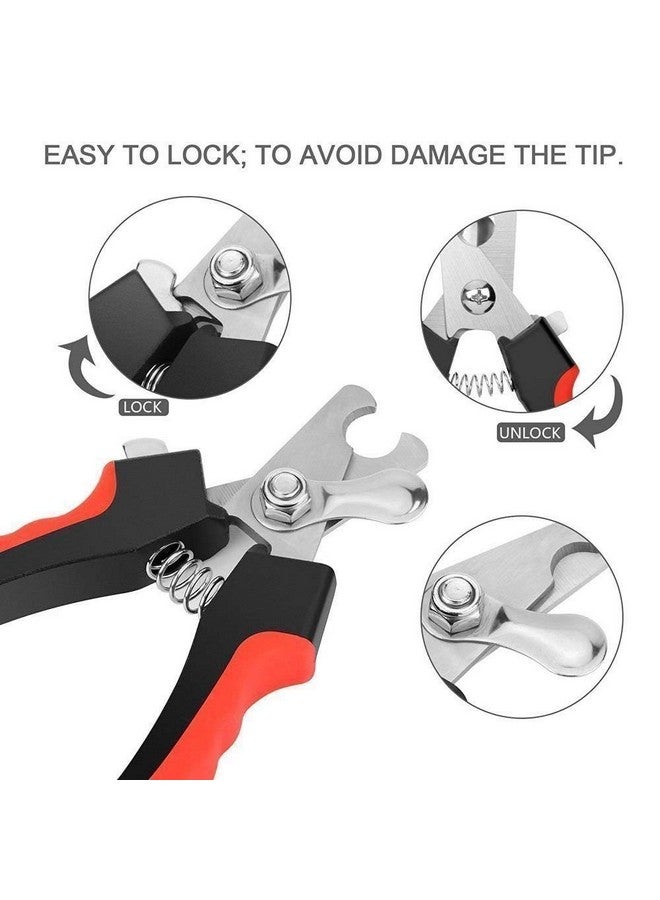 EASY TO LOCK; TO AVOID DAMAGE THE TIP.

LOCK

UNLOCK