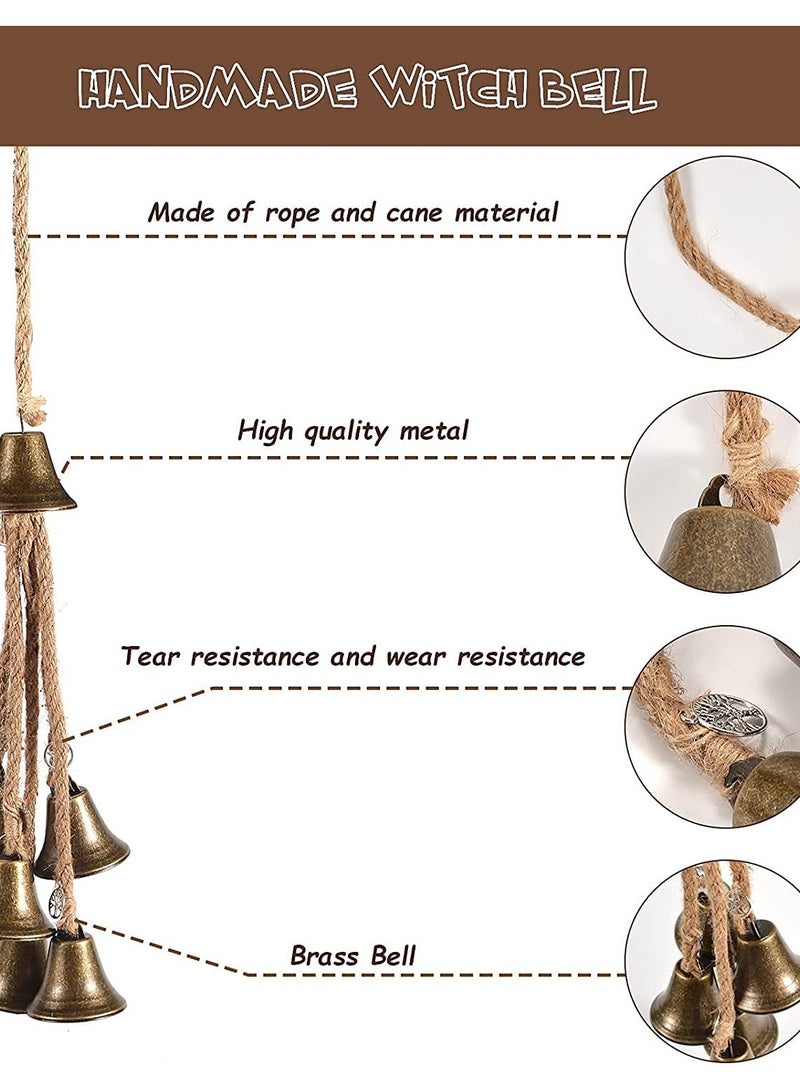 HANDMADE WITCH BELL

Made of rope and cane material

High quality metal

Tear resistance and wear resistance

Brass Bell