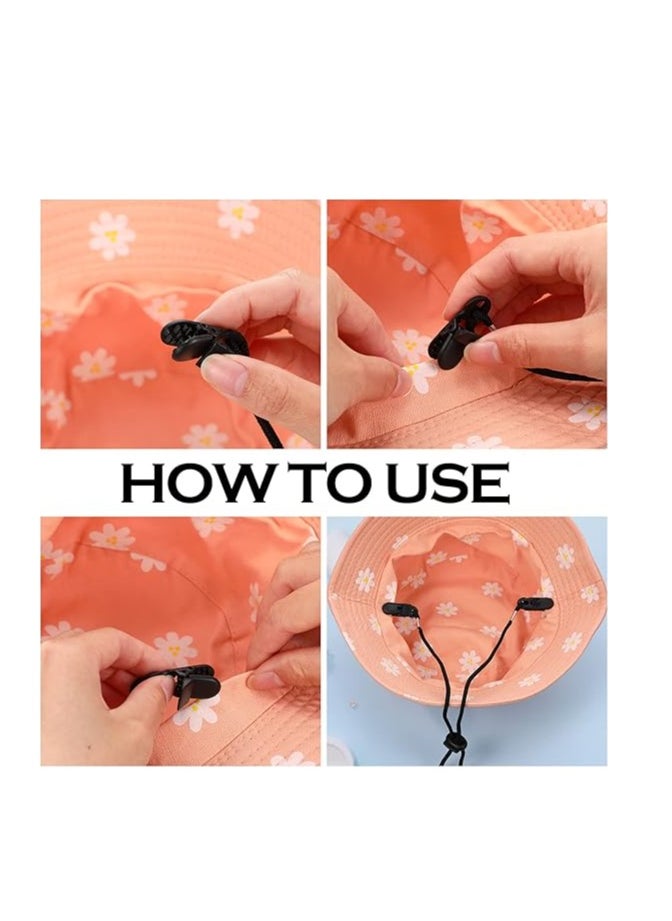 HOW TO USE