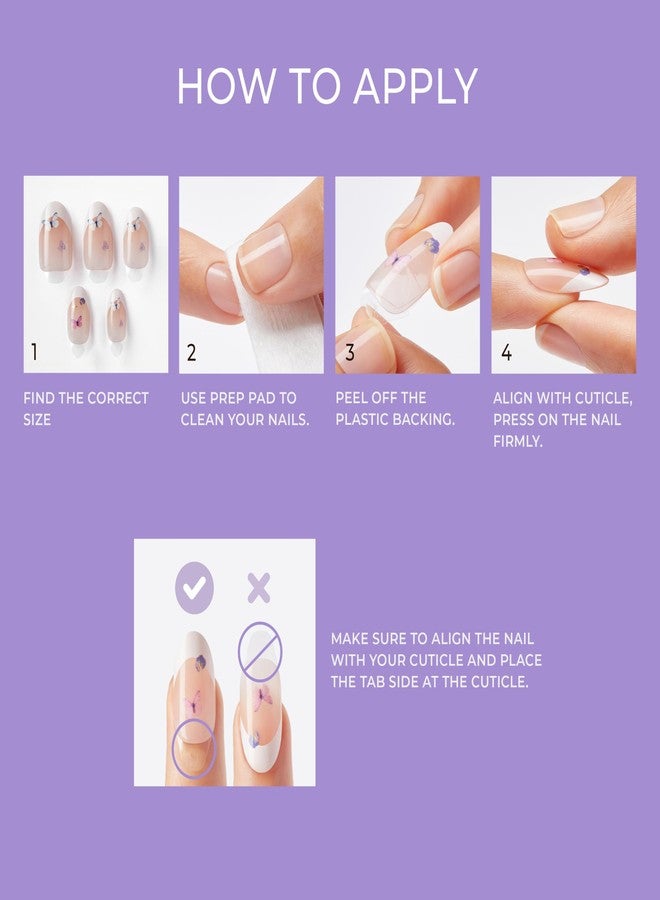 HOW TO APPLY

1

FIND THE CORRECT SIZE

2

USE PREP PAD TO CLEAN YOUR NAILS.

3

PEEL OFF THE PLASTIC BACKING.

4

ALIGN WITH CUTICLE, PRESS ON THE NAIL FIRMLY.

MAKE SURE TO ALIGN THE NAIL WITH YOUR CUTICLE AND PLACE THE TAB SIDE AT THE CUTICLE.