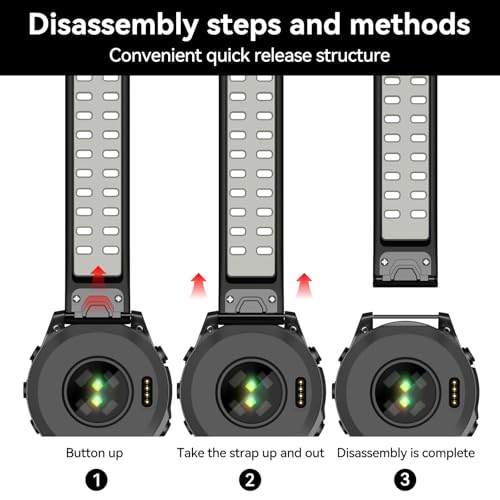 Disassembly steps and methods

Convenient quick release structure

Button up

❶

Take the strap up and out

❷

Disassembly is complete

❸