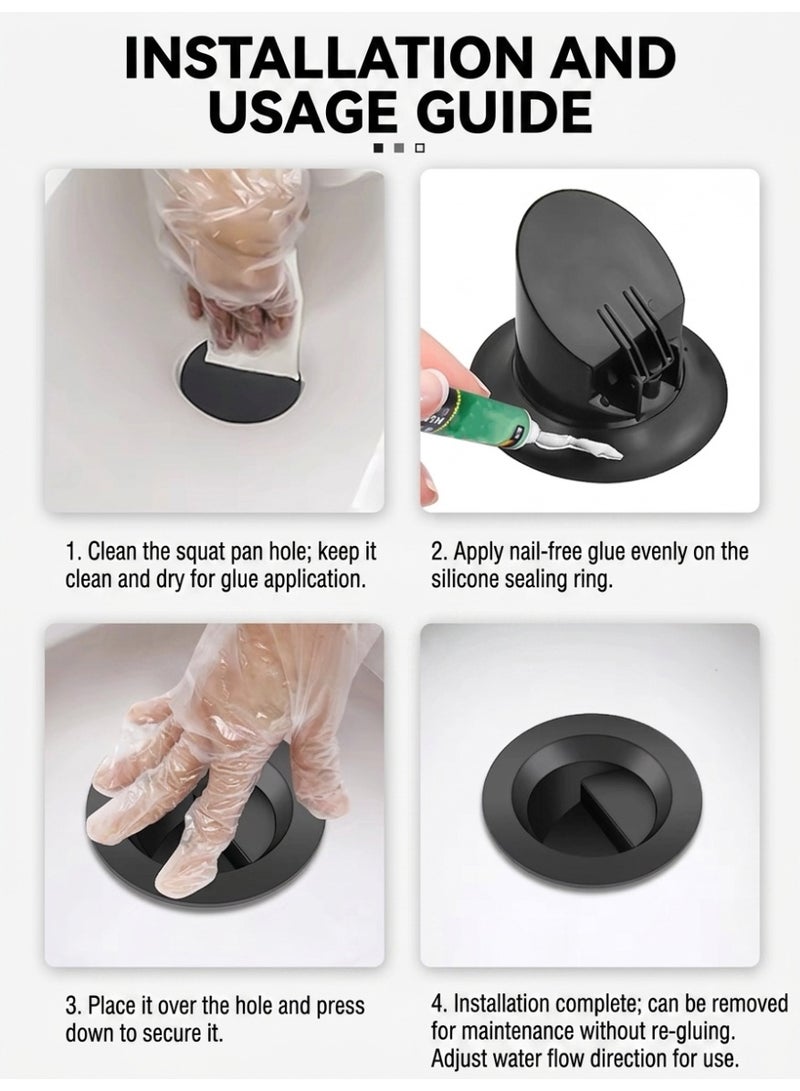 INSTALLATION AND USAGE GUIDE

1. Clean the squat pan hole; keep it clean and dry for glue application.

2. Apply nail-free glue evenly on the silicone sealing ring.

3. Place it over the hole and press down to secure it.

4. Installation complete; can be removed for maintenance without re-gluing. Adjust water flow direction for use.