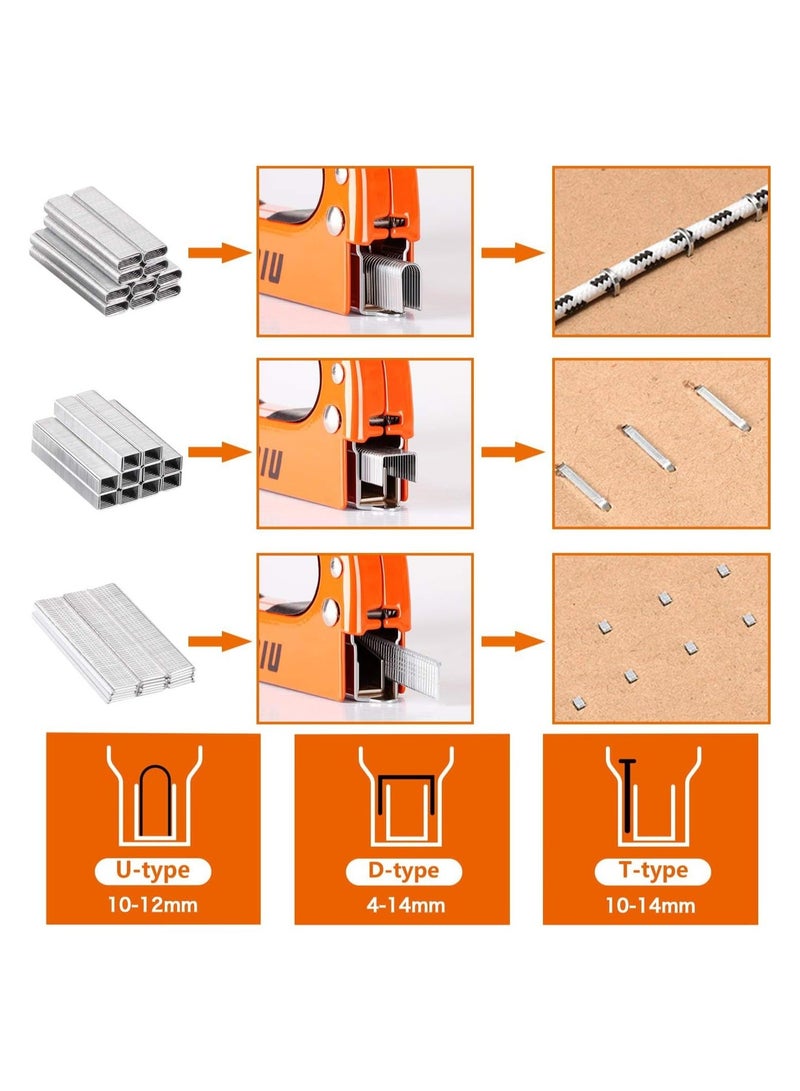 U-type
10-12mm

D-type
4-14mm

T-type
10-14mm